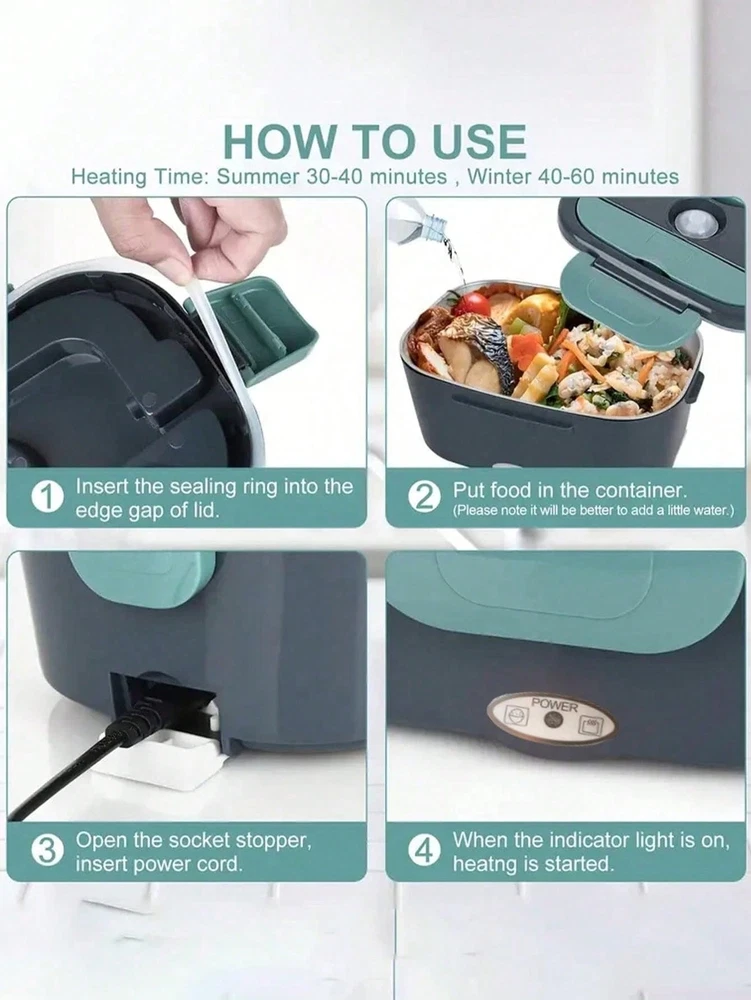 HOW TO USE
Heating Time: Summer 30-40 minutes , Winter 40-60 minutes

1 Insert the sealing ring into the edge gap of lid.

2 Put food in the container.
(Please note it will be better to add a little water.)

3 Open the socket stopper, insert power cord.

POWER

4 When the indicator light is on, heatng is started.