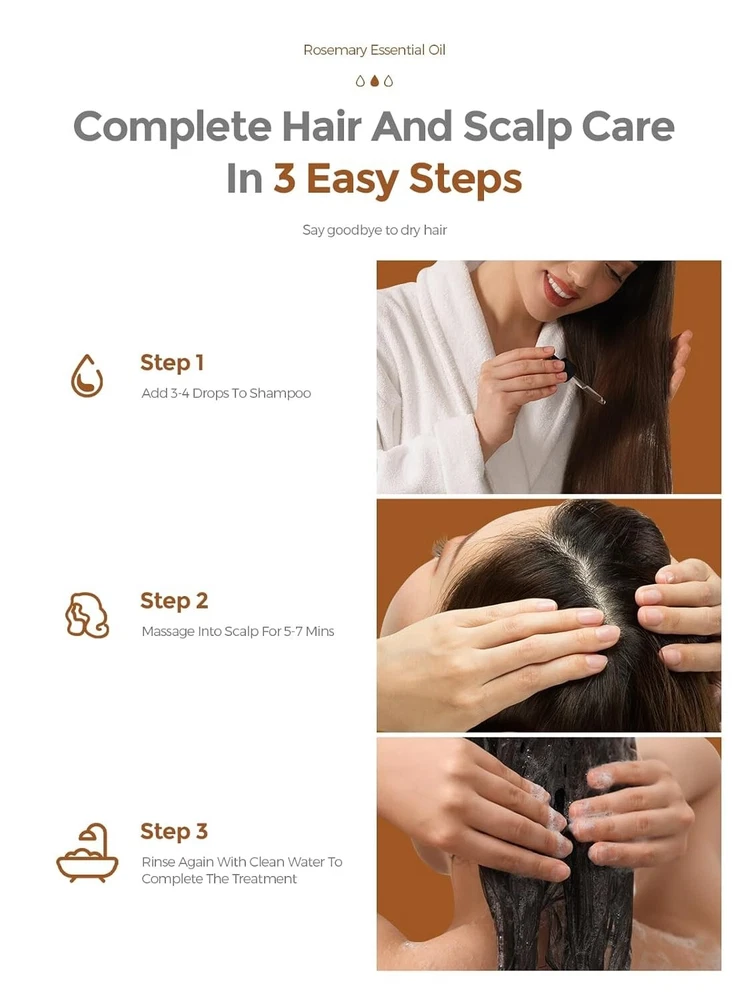 Rosemary Essential Oil

Complete Hair And Scalp Care In 3 Easy Steps

Say goodbye to dry hair

Step 1
Add 3-4 Drops To Shampoo

Step 2
Massage Into Scalp For 5-7 Mins

Step 3
Rinse Again With Clean Water To Complete The Treatment