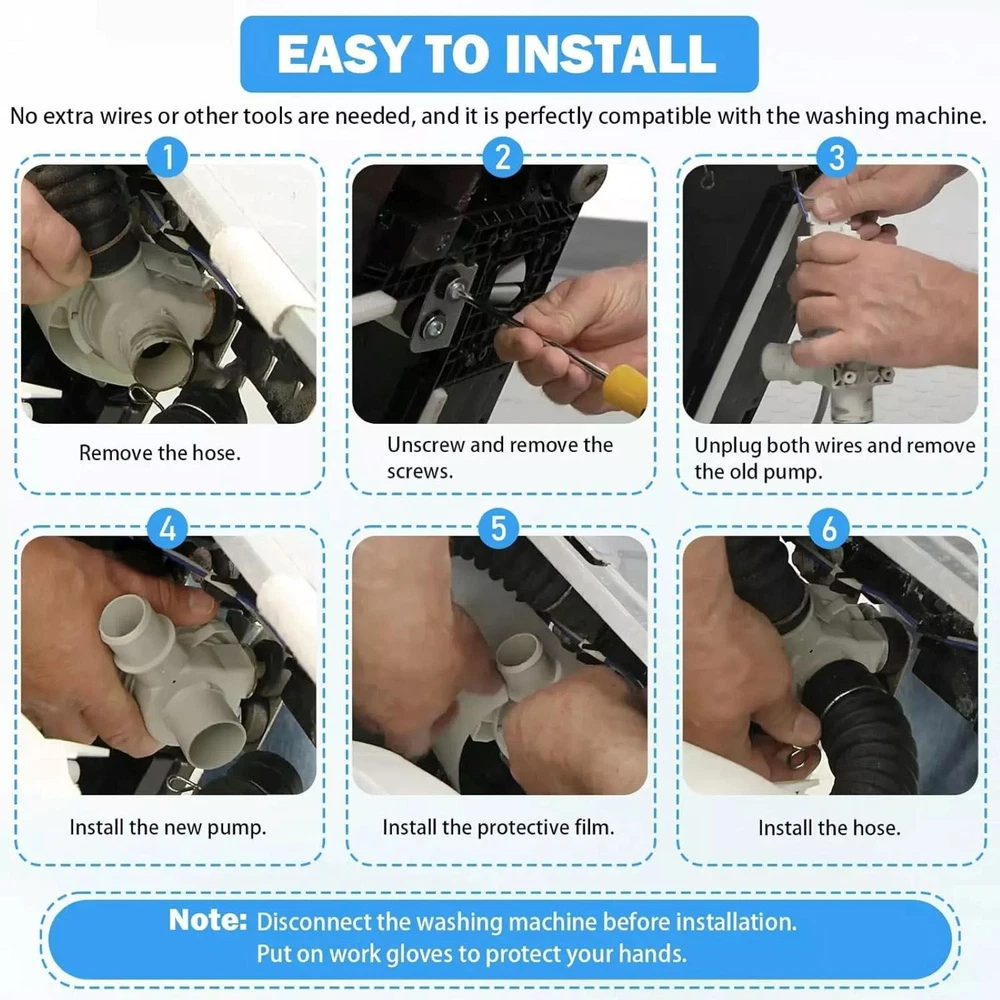 EASY TO INSTALL

No extra wires or other tools are needed, and it is perfectly compatible with the washing machine.

1
Remove the hose.

2
Unscrew and remove the screws.

3
Unplug both wires and remove the old pump.

4
Install the new pump.

5
Install the protective film.

6
Install the hose.

Note: Disconnect the washing machine before installation. Put on work gloves to protect your hands.