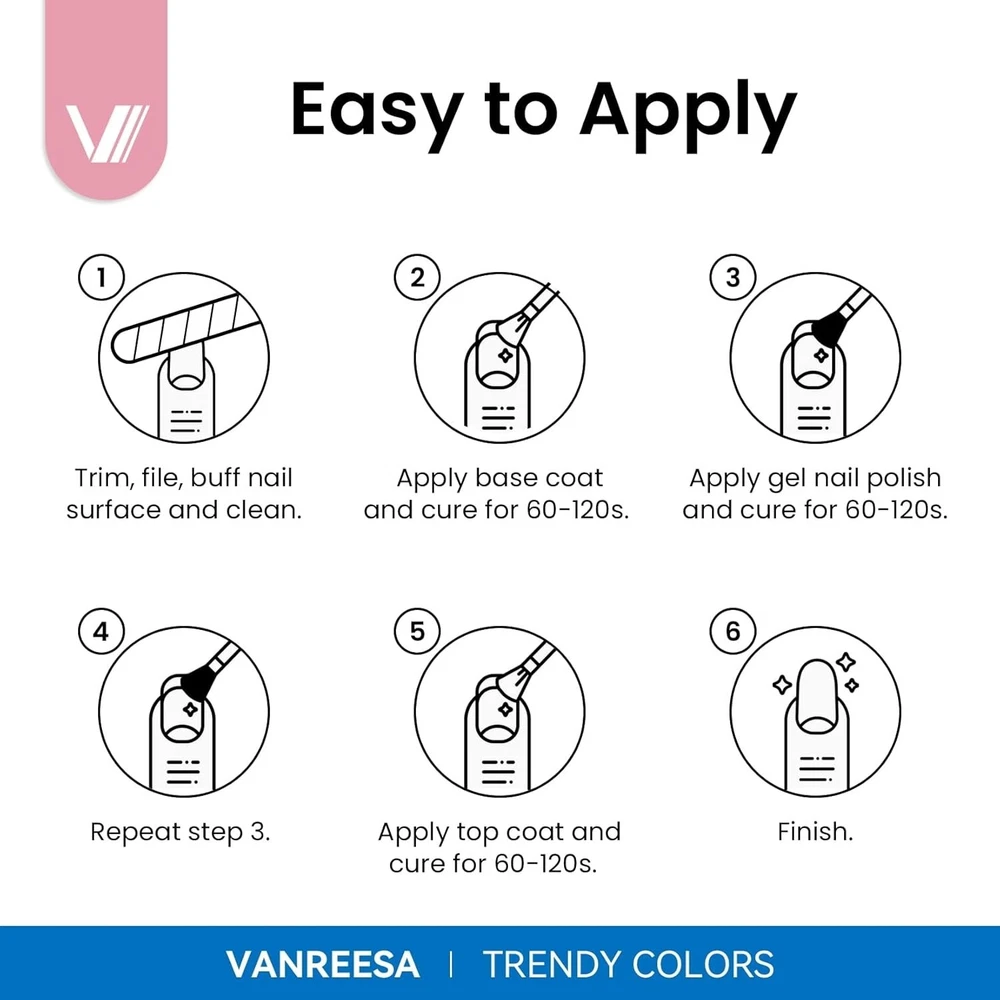 Easy to Apply

1
Trim, file, buff nail surface and clean.

2
Apply base coat and cure for 60-120s.

3
Apply gel nail polish and cure for 60-120s.

4
Repeat step 3.

5
Apply top coat and cure for 60-120s.

6
Finish.

VANREESA | TRENDY COLORS