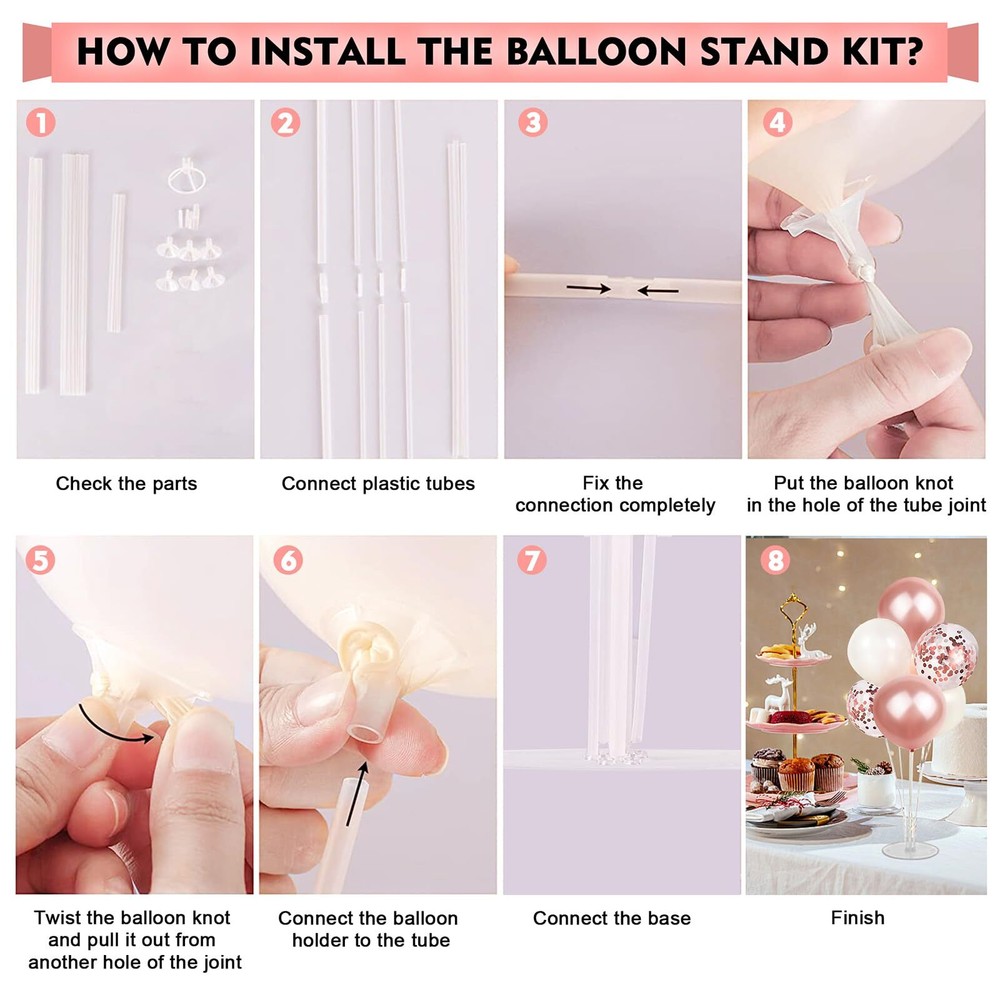 HOW TO INSTALL THE BALLOON STAND KIT?

1
Check the parts

2
Connect plastic tubes

3
Fix the connection completely

4
Put the balloon knot in the hole of the tube joint

5
Twist the balloon knot and pull it out from another hole of the joint

6
Connect the balloon holder to the tube

7
Connect the base

8
Finish