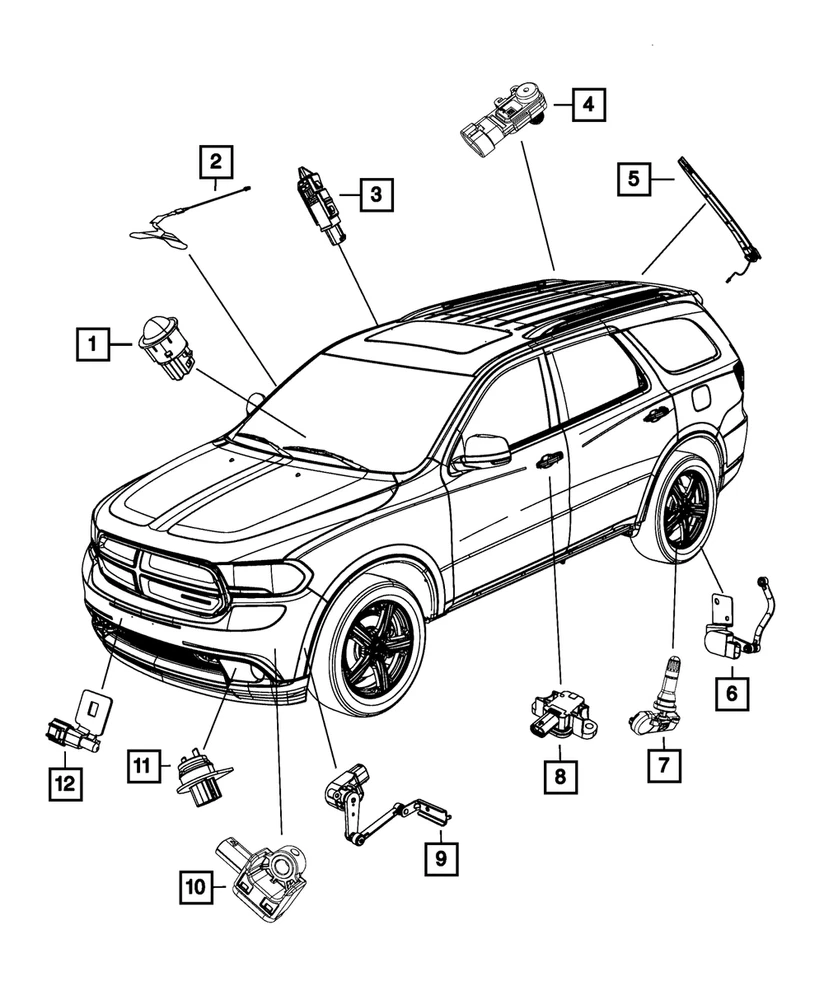 2
3
4
5
1
6
7
8
9
10
11
12