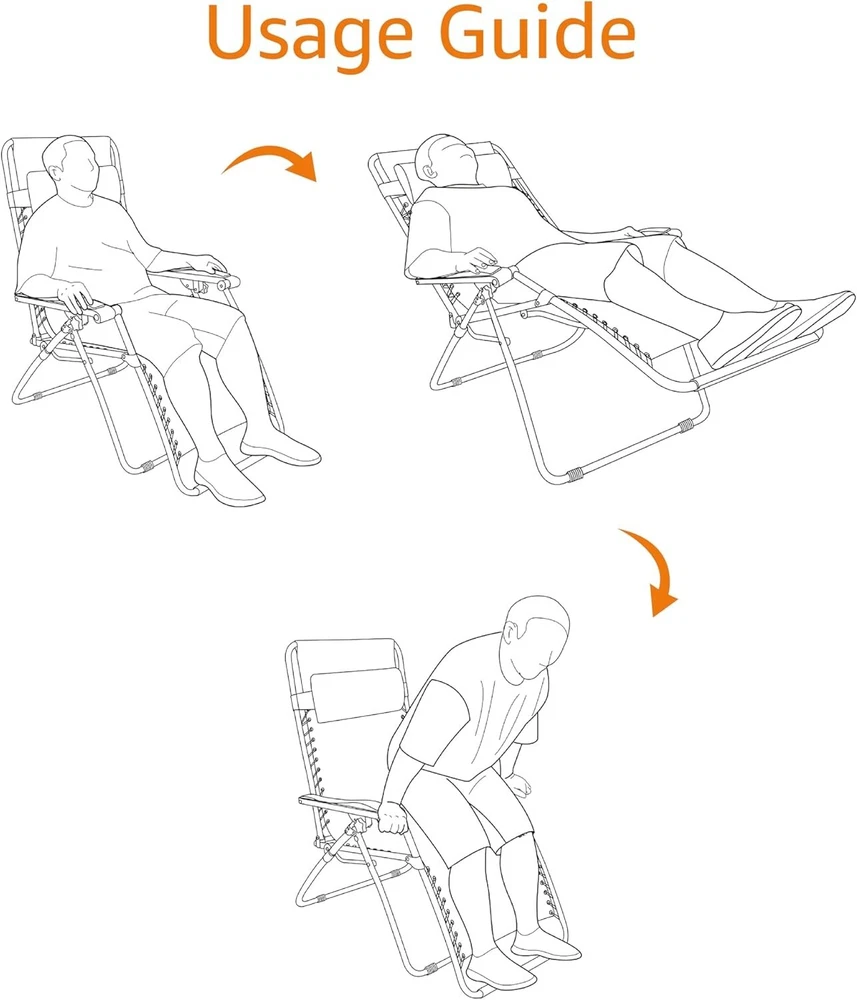 Usage Guide