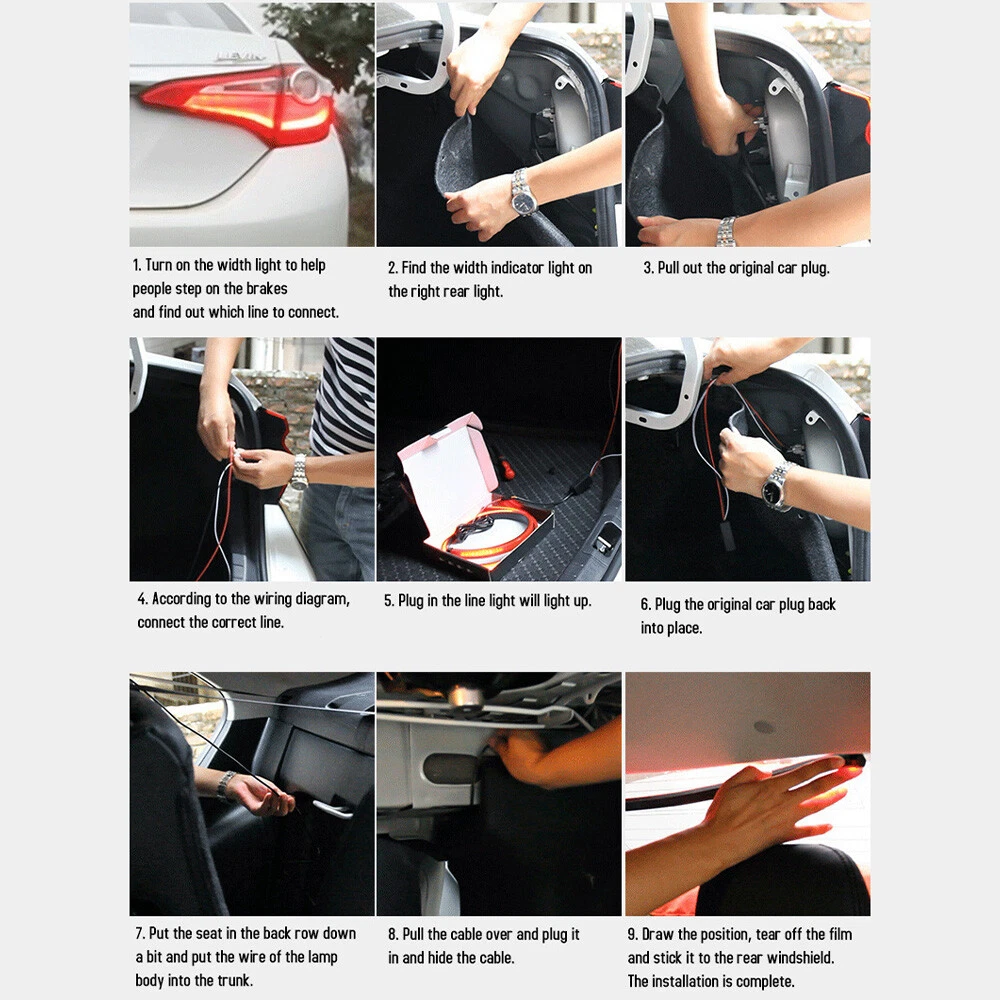 LEVIN

1. Turn on the width light to help people step on the brakes and find out which line to connect.

2. Find the width indicator light on the right rear light.

3. Pull out the original car plug.

4. According to the wiring diagram, connect the correct line.

5. Plug in the line light will light up.

6. Plug the original car plug back into place.

7. Put the seat in the back row down a bit and put the wire of the lamp body into the trunk.

8. Pull the cable over and plug it in and hide the cable.

9. Draw the position, tear off the film and stick it to the rear windshield. The installation is complete.