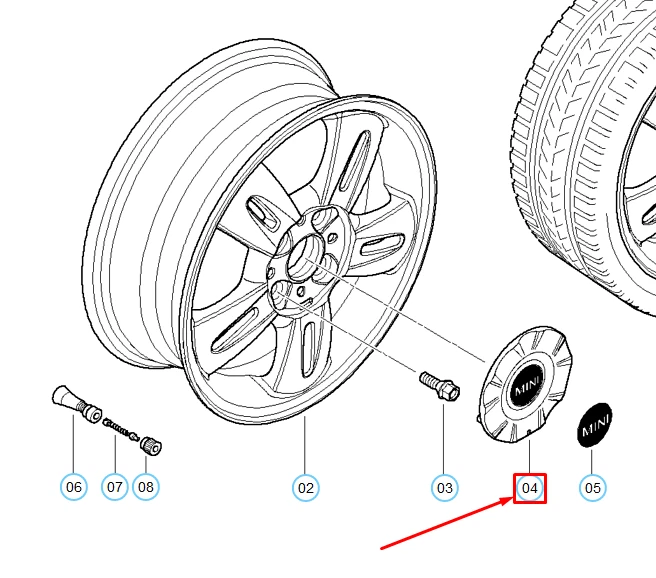 MINI
MINI
06
07
08
02
03
04
05