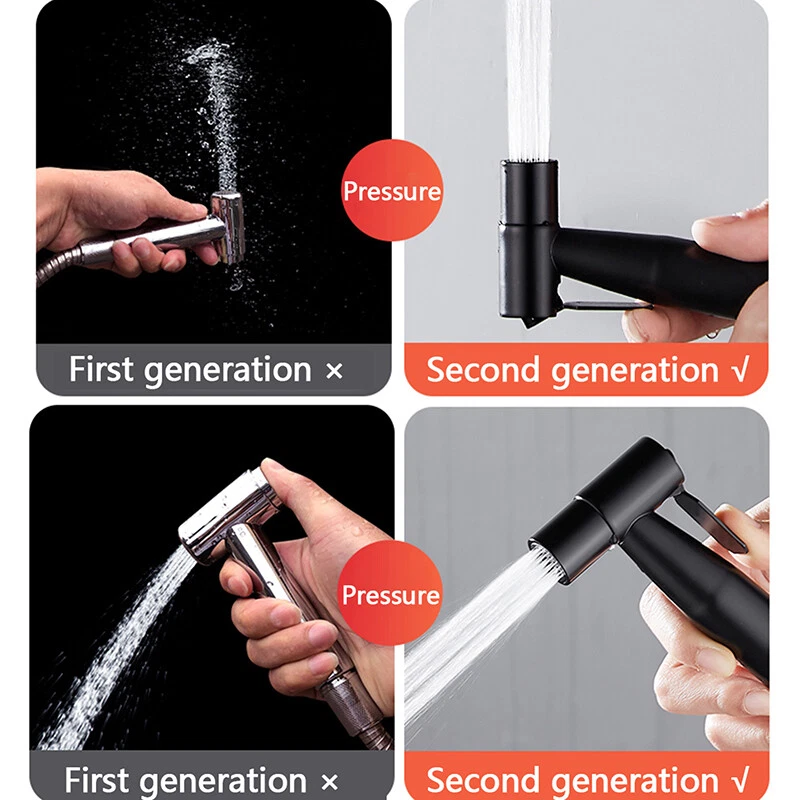 Pressure

First generation ×

Second generation √

Pressure

First generation ×

Second generation √