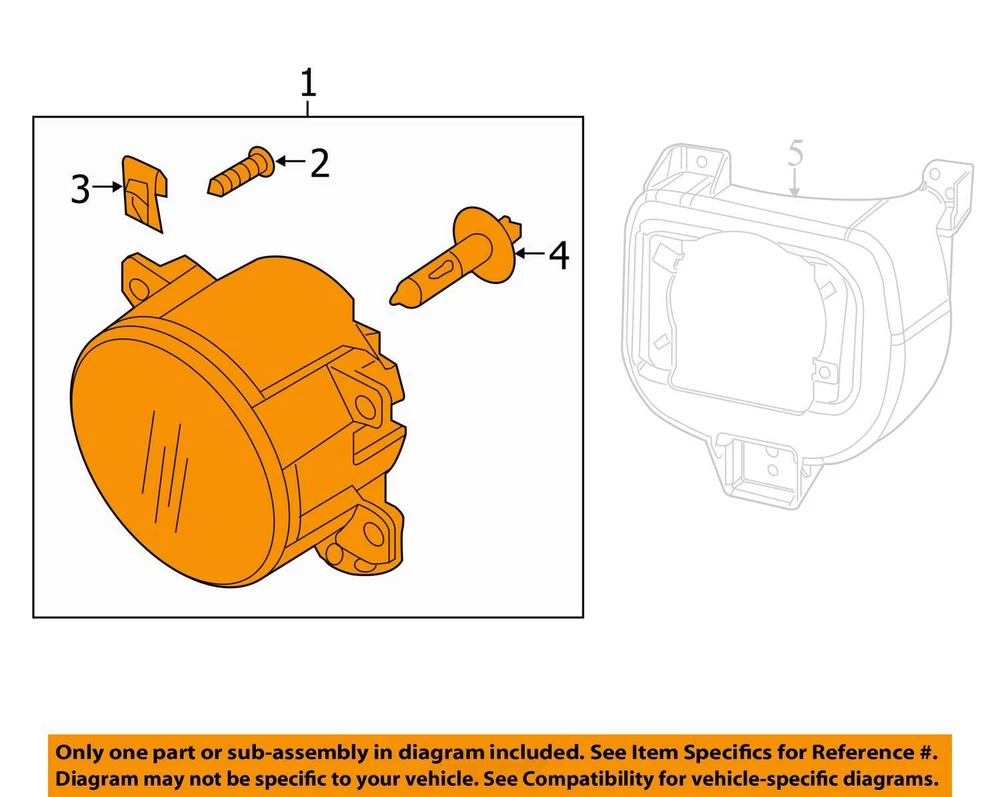 1
3
2
4
5

Only one part or sub-assembly in diagram included. See Item Specifics for Reference #.
Diagram may not be specific to your vehicle. See Compatibility for vehicle-specific diagrams.