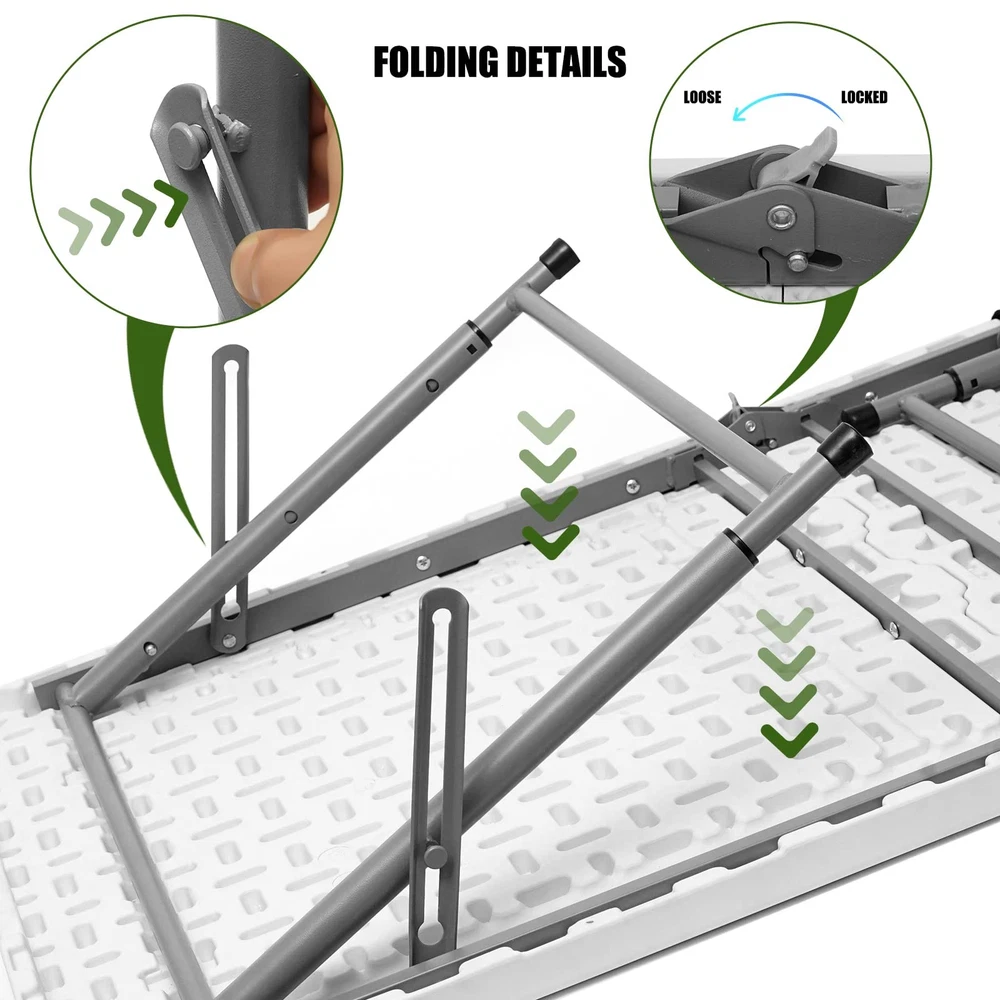 FOLDING DETAILS

LOOSE

LOCKED