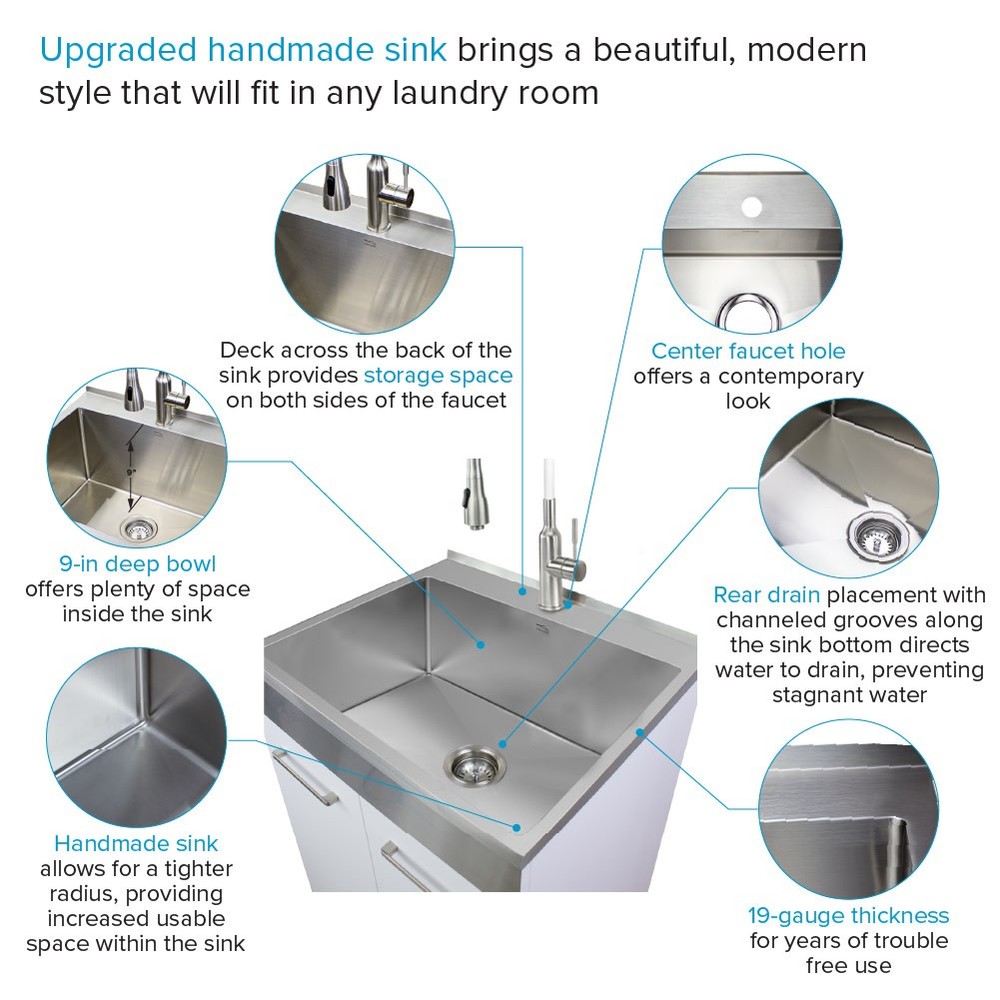 Upgraded handmade sink brings a beautiful, modern style that will fit in any laundry room

Deck across the back of the sink provides storage space on both sides of the faucet

Center faucet hole offers a contemporary look

9"

9-in deep bowl offers plenty of space inside the sink

Rear drain placement with channeled grooves along the sink bottom directs water to drain, preventing stagnant water

Handmade sink allows for a tighter radius, providing increased usable space within the sink

19-gauge thickness for years of trouble free use