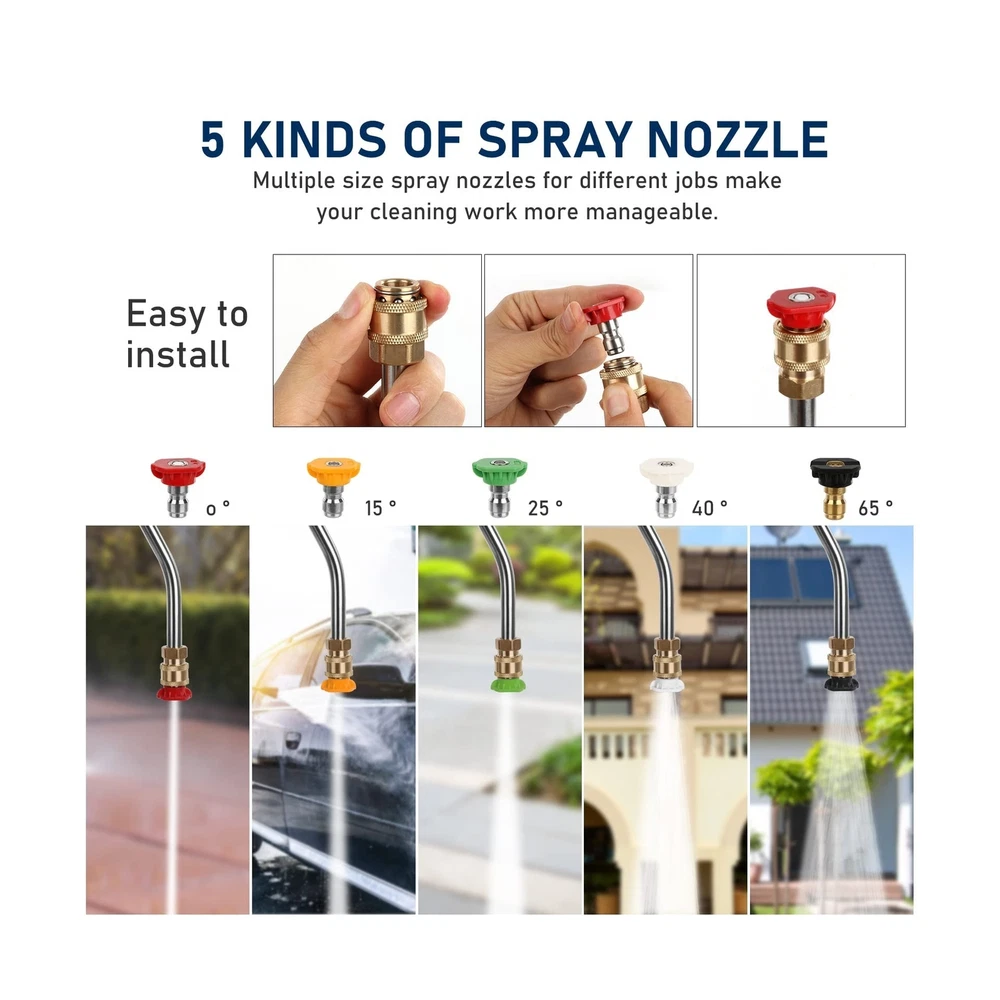 5 KINDS OF SPRAY NOZZLE

Multiple size spray nozzles for different jobs make your cleaning work more manageable.

Easy to install

o °

15 °

25 °

40 °

65 °