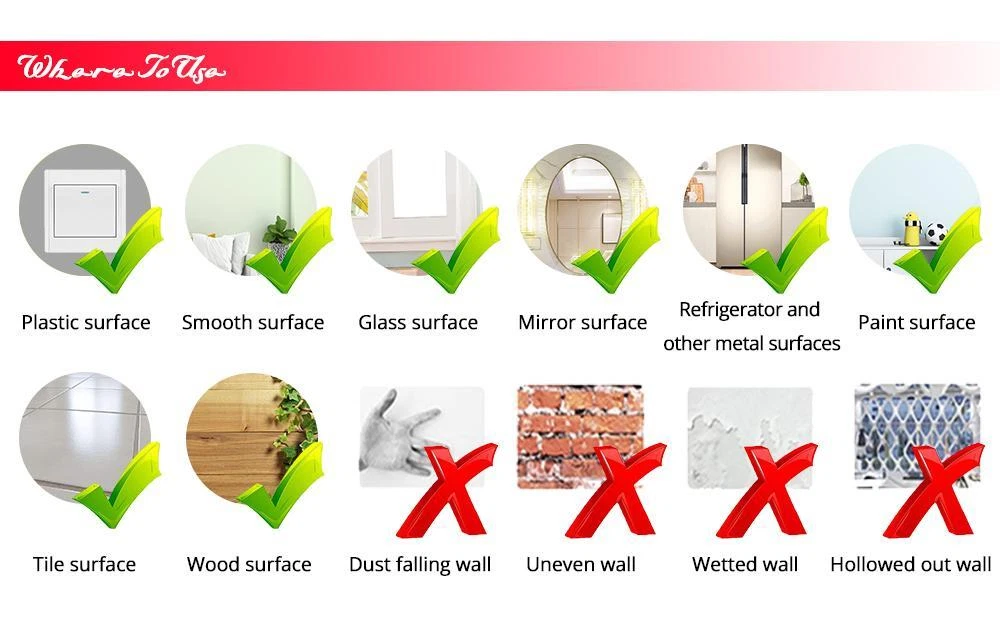 Where To Use

Plastic surface
Smooth surface
Glass surface
Mirror surface
Refrigerator and other metal surfaces
Paint surface

Tile surface
Wood surface
Dust falling wall
Uneven wall
Wetted wall
Hollowed out wall