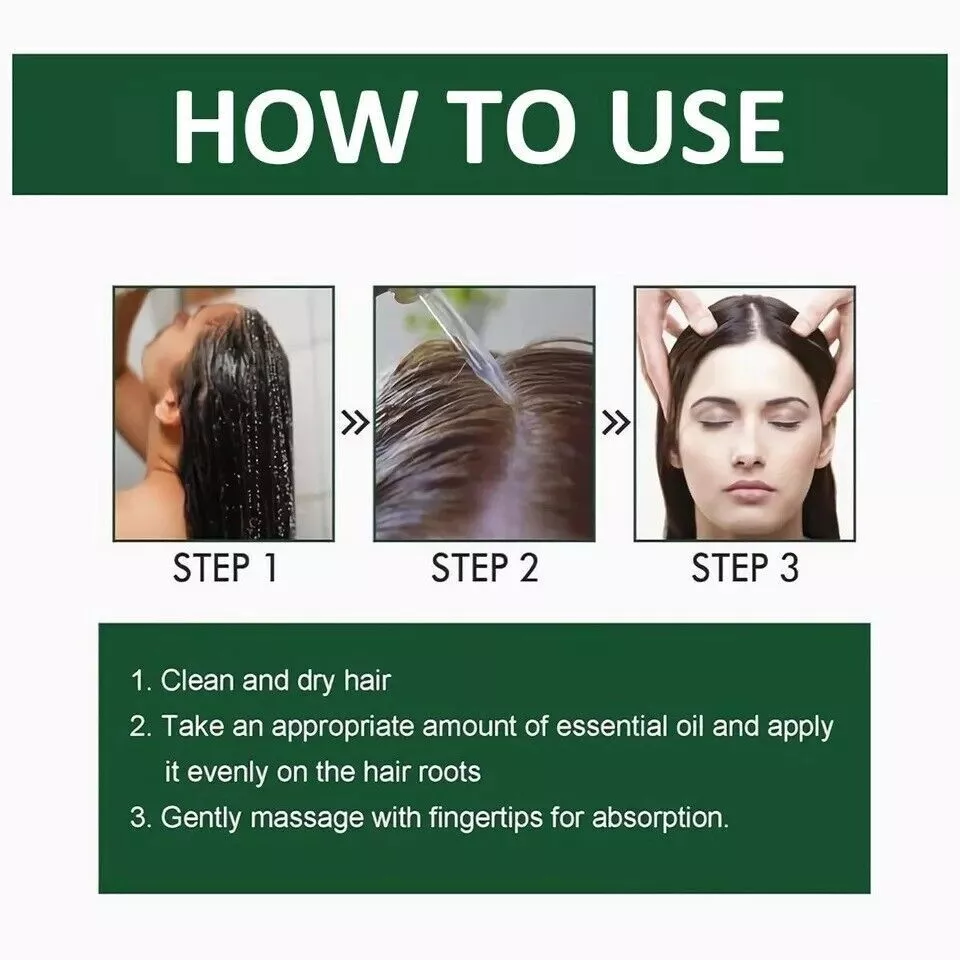 HOW TO USE

STEP 1

»

STEP 2

»

STEP 3

1. Clean and dry hair
2. Take an appropriate amount of essential oil and apply it evenly on the hair roots
3. Gently massage with fingertips for absorption.