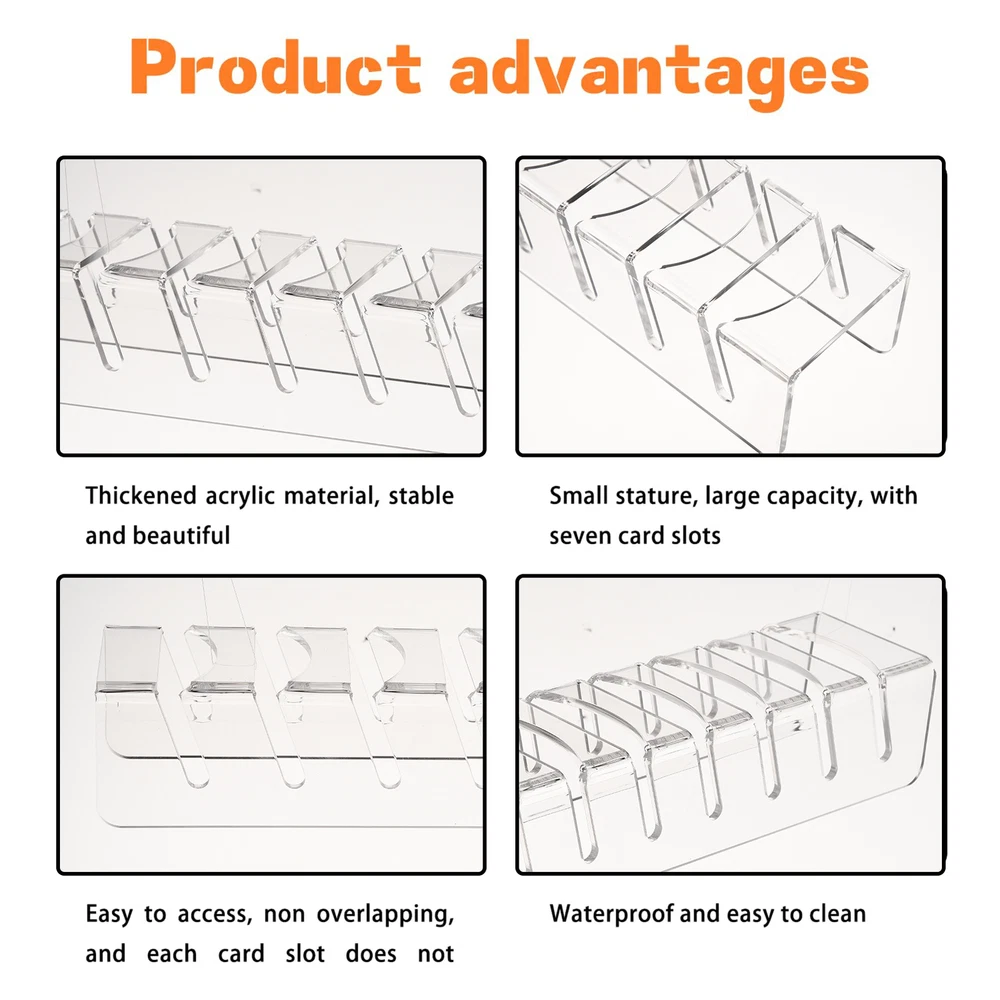 Product advantages

Thickened acrylic material, stable and beautiful

Small stature, large capacity, with seven card slots

Easy to access, non overlapping, and each card slot does not

Waterproof and easy to clean