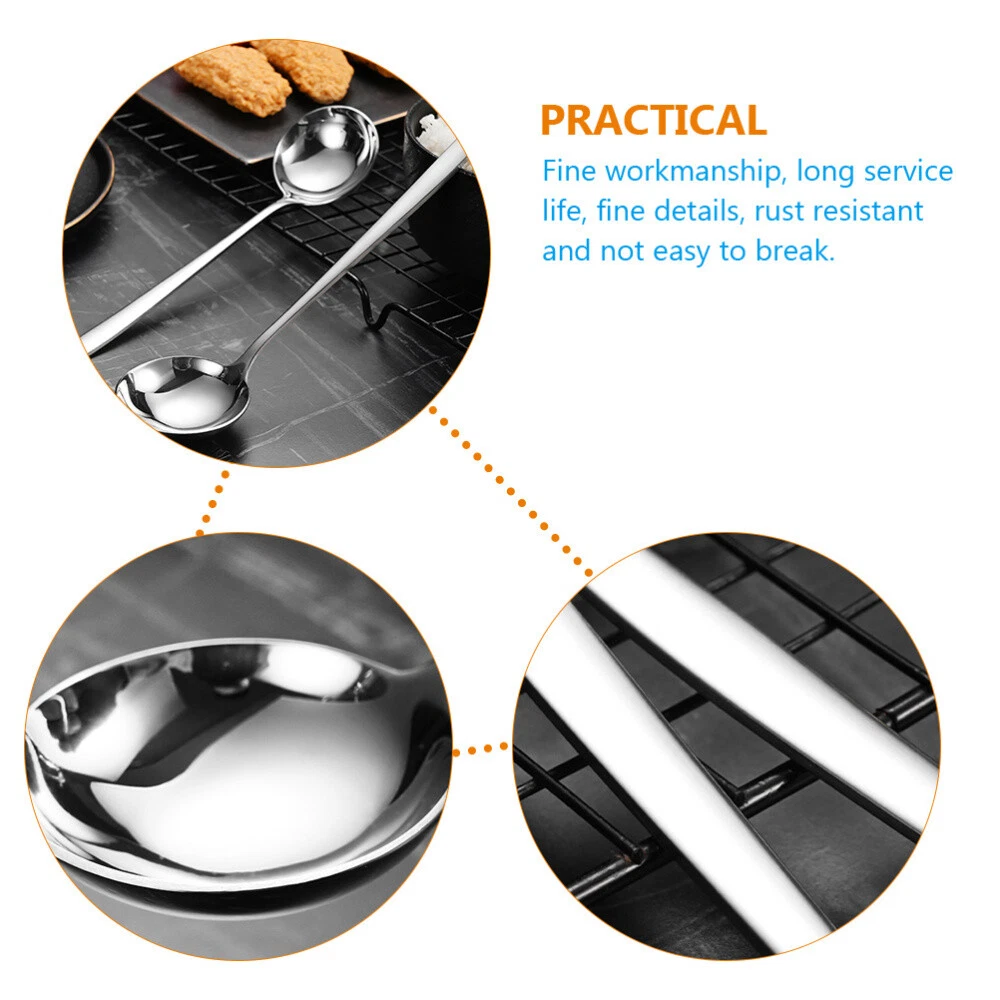 PRACTICAL

Fine workmanship, long service life, fine details, rust resistant and not easy to break.