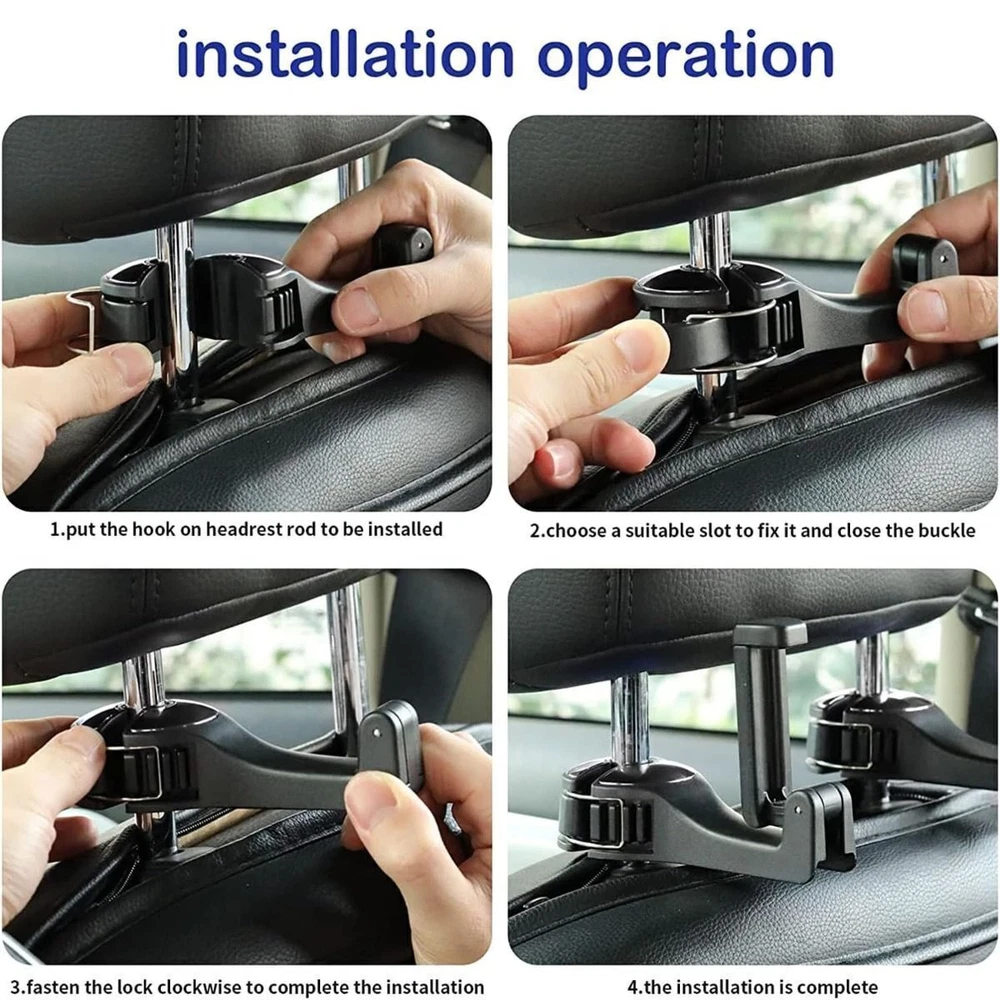 installation operation

1.put the hook on headrest rod to be installed

2.choose a suitable slot to fix it and close the buckle

3.fasten the lock clockwise to complete the installation

4.the installation is complete