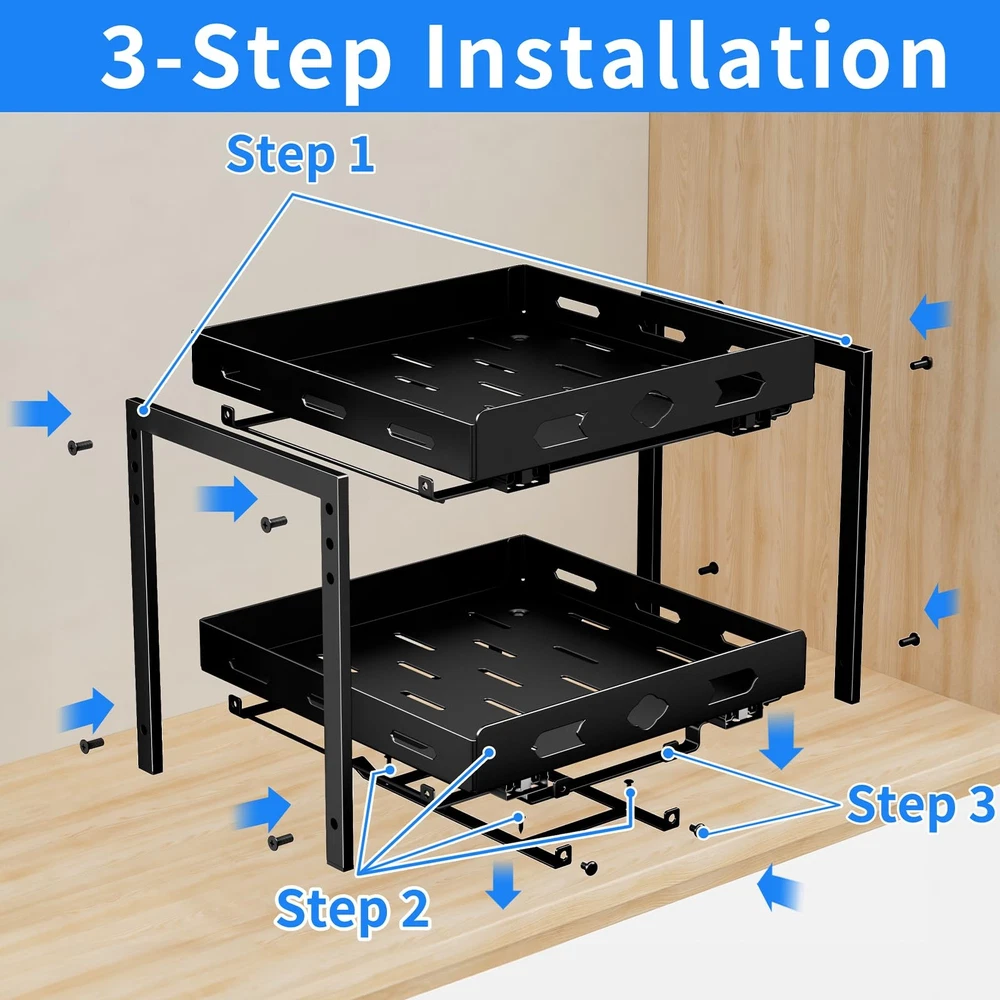 3-Step Installation

Step 1

Step 3

Step 2