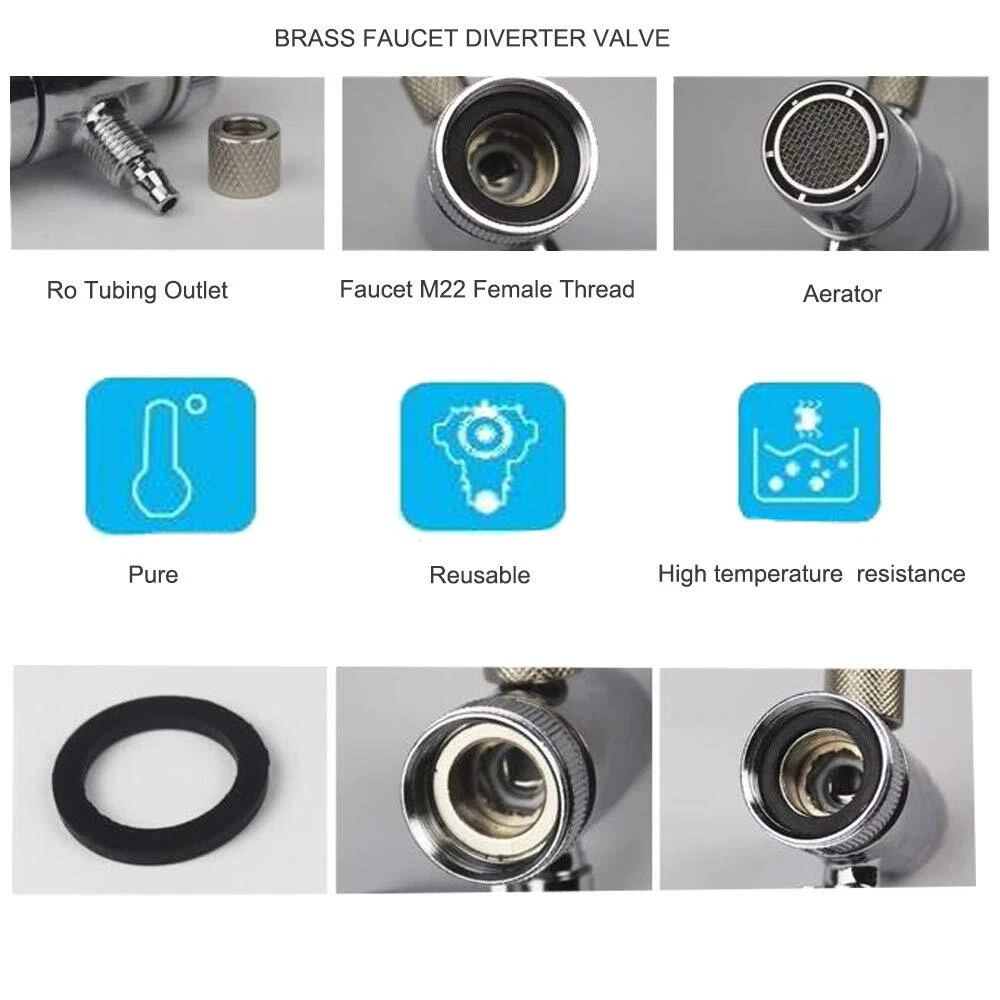 BRASS FAUCET DIVERTER VALVE

Ro Tubing Outlet

Faucet M22 Female Thread

Aerator

Pure

Reusable

High temperature resistance