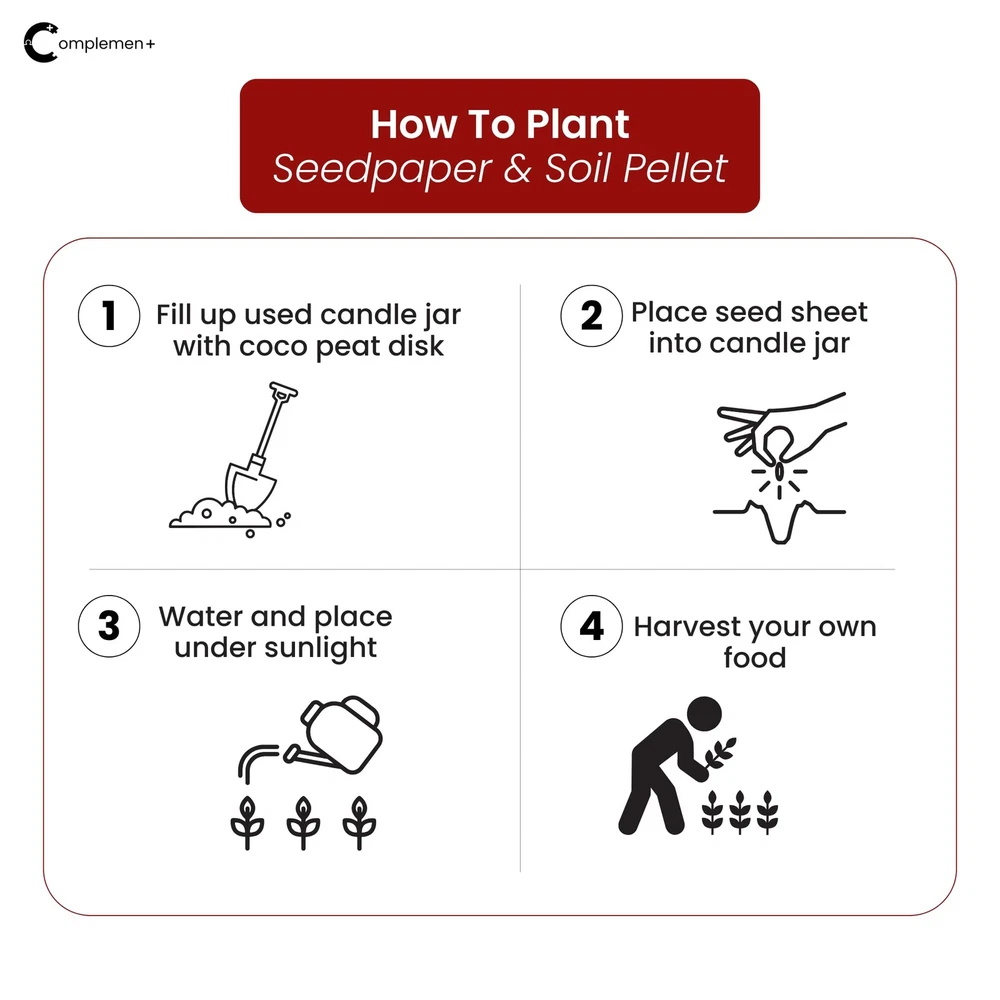 Complemen+

How To Plant
Seedpaper & Soil Pellet

1 Fill up used candle jar with coco peat disk

2 Place seed sheet into candle jar

3 Water and place under sunlight

4 Harvest your own food