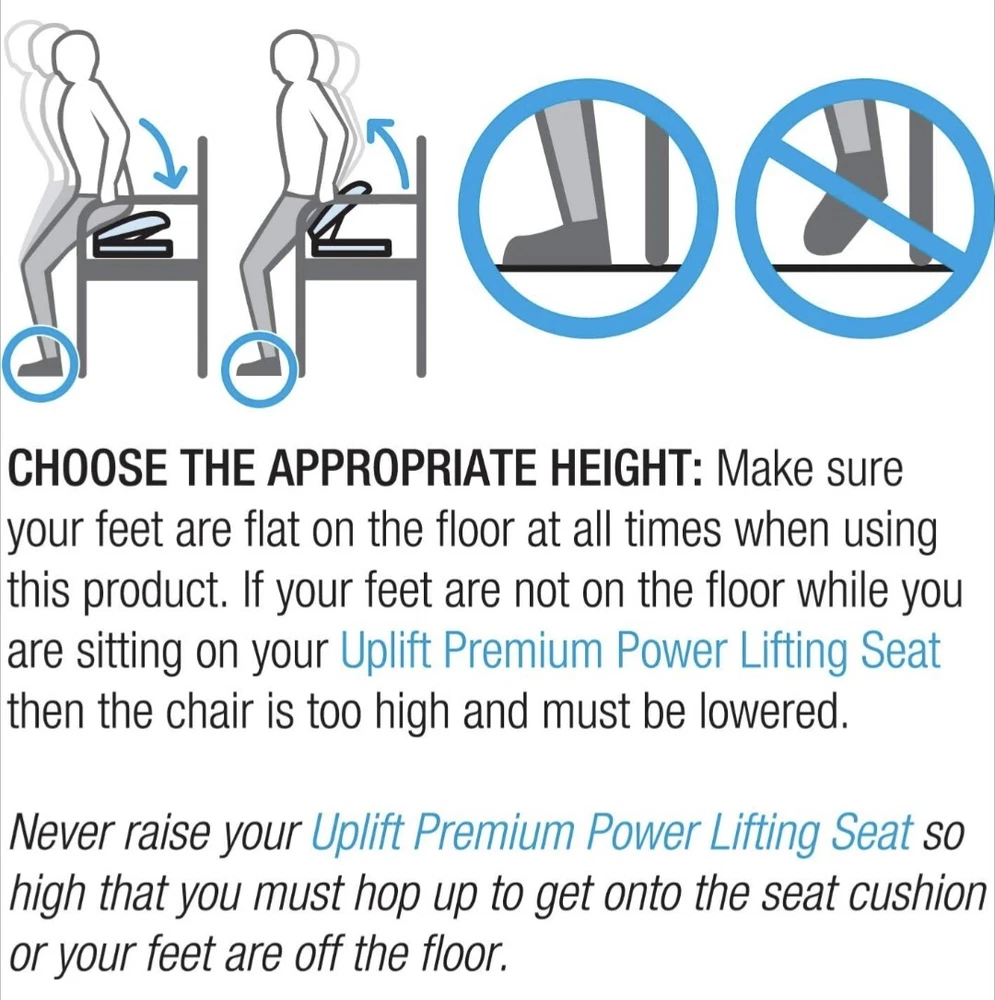 CHOOSE THE APPROPRIATE HEIGHT: Make sure your feet are flat on the floor at all times when using this product. If your feet are not on the floor while you are sitting on your Uplift Premium Power Lifting Seat then the chair is too high and must be lowered.

Never raise your Uplift Premium Power Lifting Seat so high that you must hop up to get onto the seat cushion or your feet are off the floor.