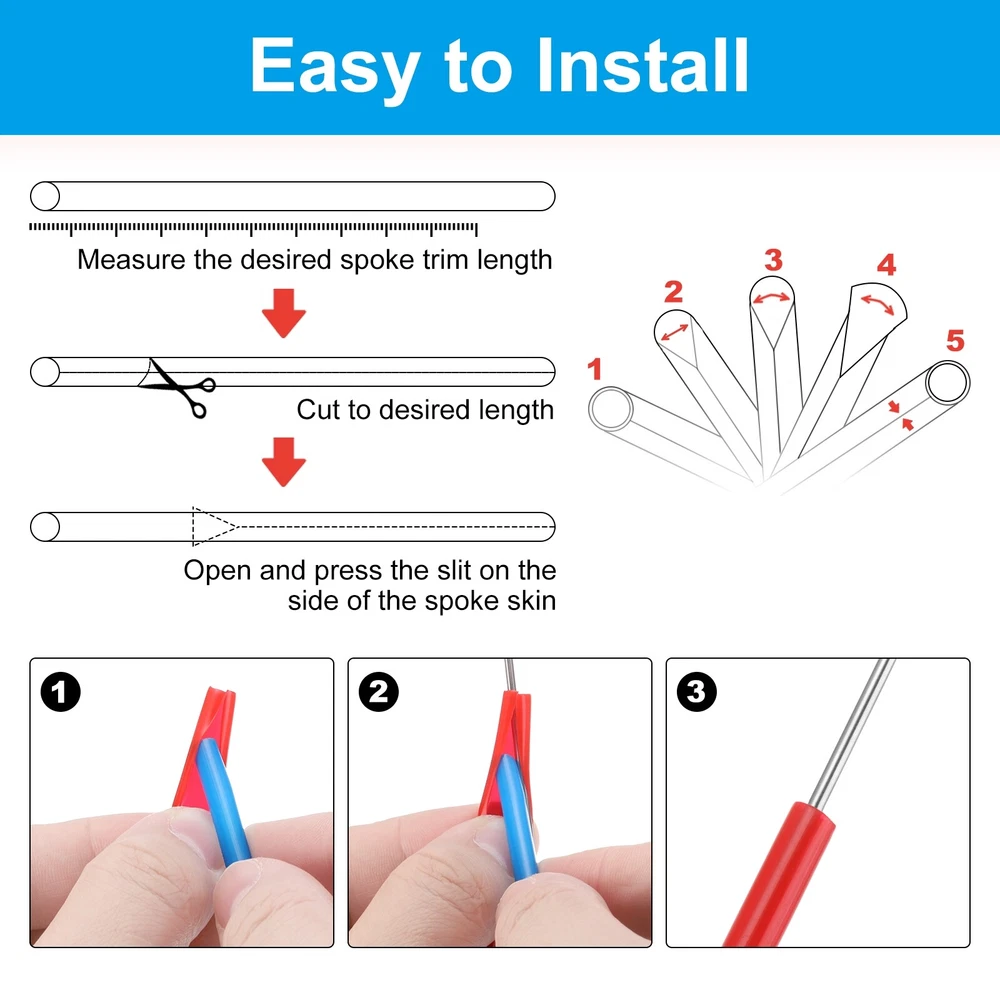 Easy to Install

Measure the desired spoke trim length

Cut to desired length

Open and press the slit on the side of the spoke skin

1
2
3
4
5

1
2
3