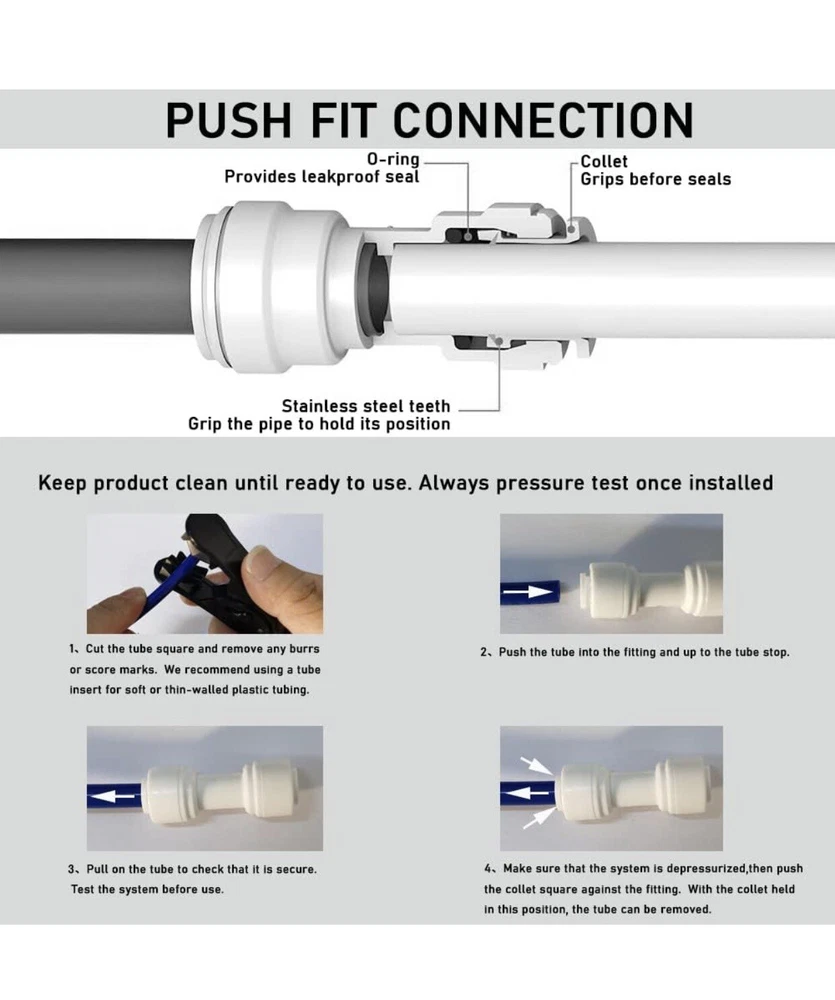 PUSH FIT CONNECTION

O-ring
Provides leakproof seal

Collet
Grips before seals

Stainless steel teeth
Grip the pipe to hold its position

Keep product clean until ready to use. Always pressure test once installed

1、Cut the tube square and remove any burrs or score marks. We recommend using a tube insert for soft or thin-walled plastic tubing.

2、Push the tube into the fitting and up to the tube stop.

3、Pull on the tube to check that it is secure. Test the system before use.

4、Make sure that the system is depressurized,then push the collet square against the fitting. With the collet held in this position, the tube can be removed.