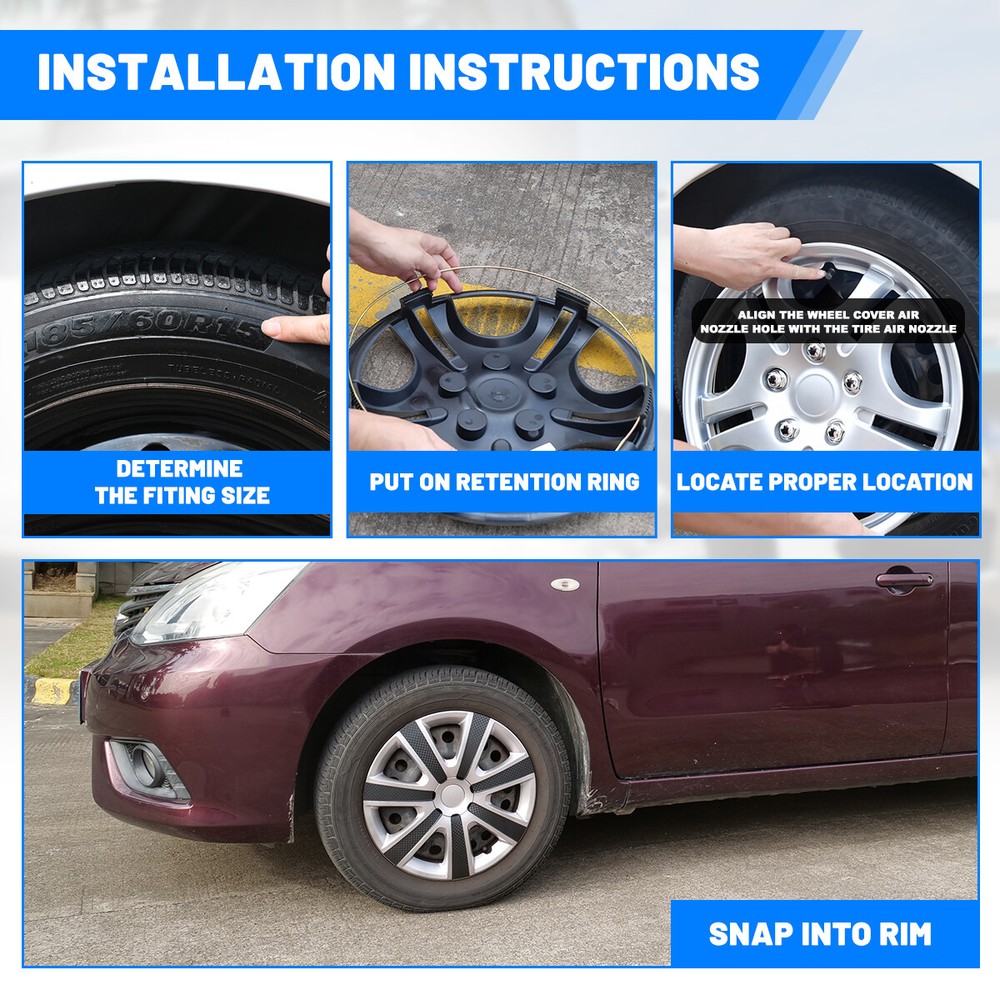 INSTALLATION INSTRUCTIONS

185/60R15

DETERMINE THE FITING SIZE

PUT ON RETENTION RING

ALIGN THE WHEEL COVER AIR NOZZLE HOLE WITH THE TIRE AIR NOZZLE

LOCATE PROPER LOCATION

SNAP INTO RIM