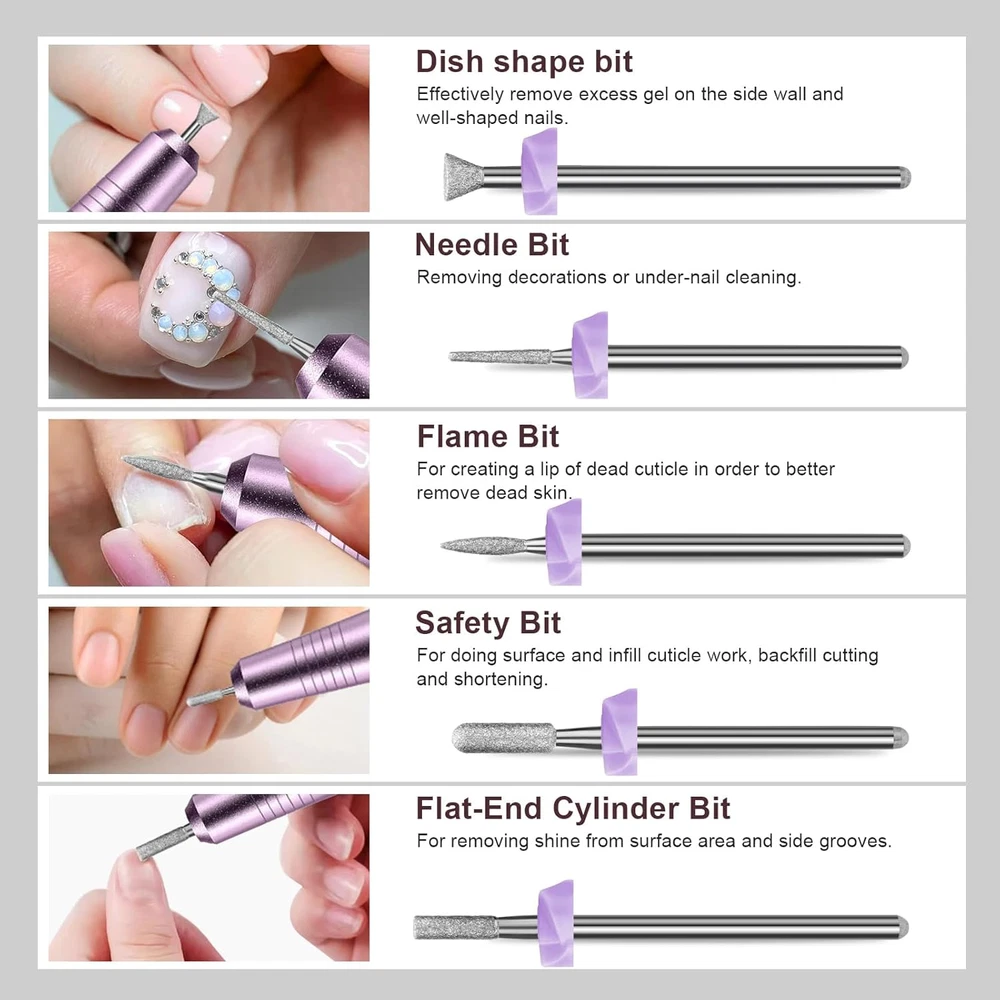 Dish shape bit
Effectively remove excess gel on the side wall and well-shaped nails.

Needle Bit
Removing decorations or under-nail cleaning.

Flame Bit
For creating a lip of dead cuticle in order to better remove dead skin.

Safety Bit
For doing surface and infill cuticle work, backfill cutting and shortening.

Flat-End Cylinder Bit
For removing shine from surface area and side grooves.