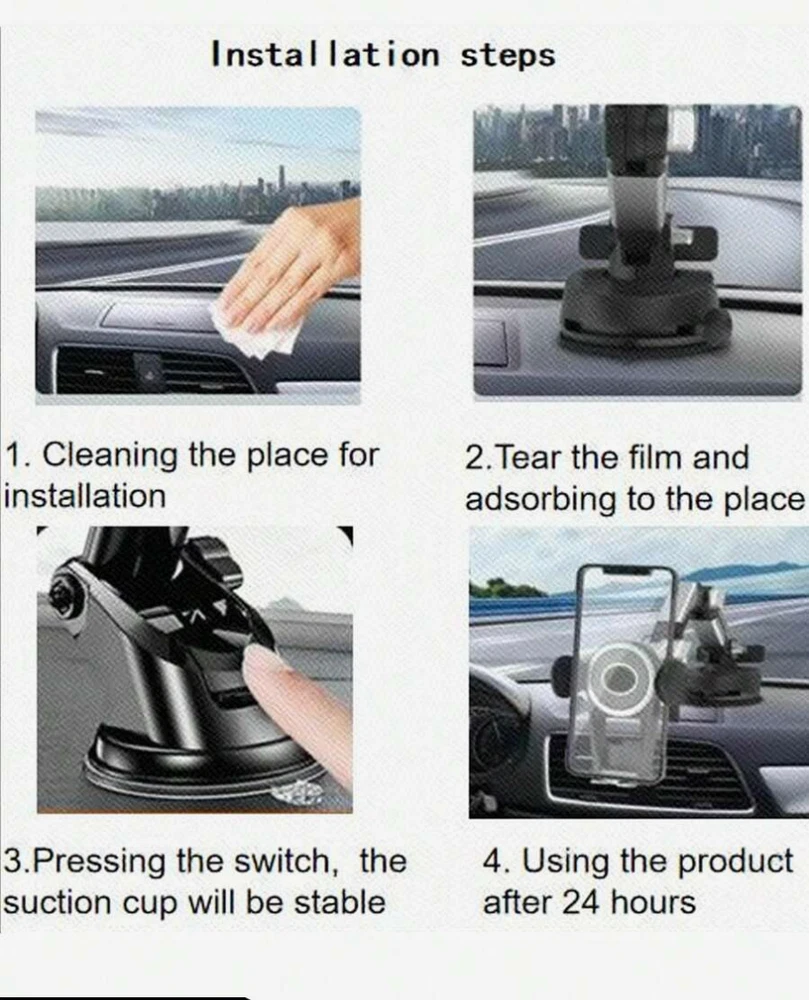 Installation steps

1. Cleaning the place for installation

2.Tear the film and adsorbing to the place

3.Pressing the switch, the suction cup will be stable

4. Using the product after 24 hours