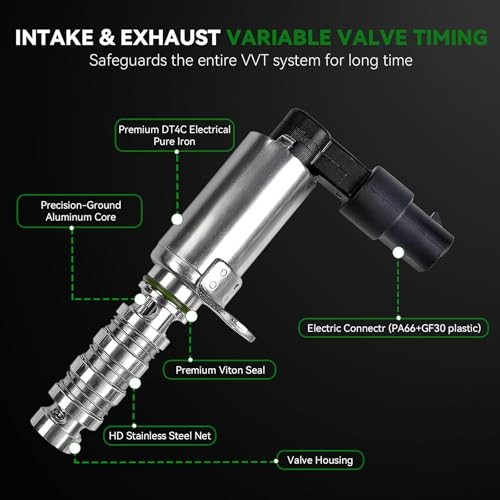 INTAKE & EXHAUST VARIABLE VALVE TIMING
Safeguards the entire VVT system for long time

Premium DT4C Electrical Pure Iron

Precision-Ground Aluminum Core

Electric Connectr (PA66+GF30 plastic)

Premium Viton Seal

HD Stainless Steel Net

Valve Housing