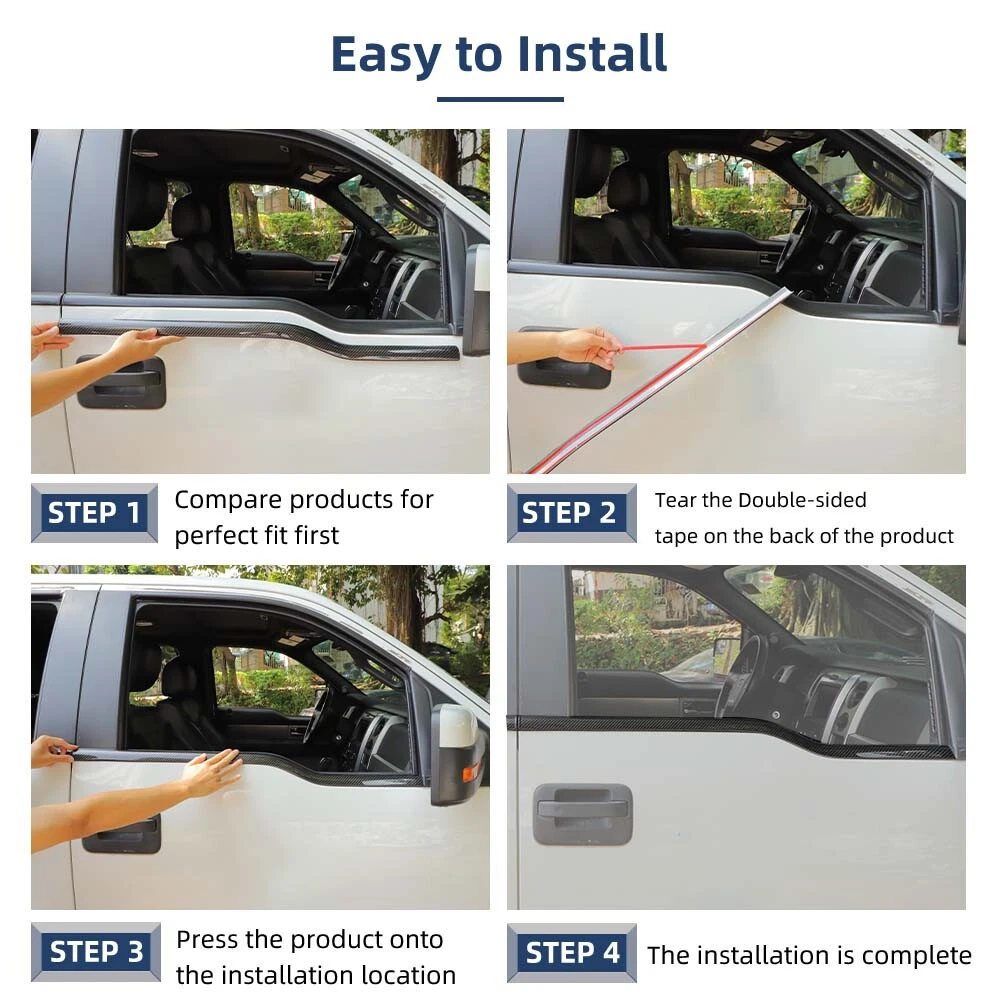 Easy to Install

STEP 1 Compare products for perfect fit first

STEP 2 Tear the Double-sided tape on the back of the product

STEP 3 Press the product onto the installation location

STEP 4 The installation is complete