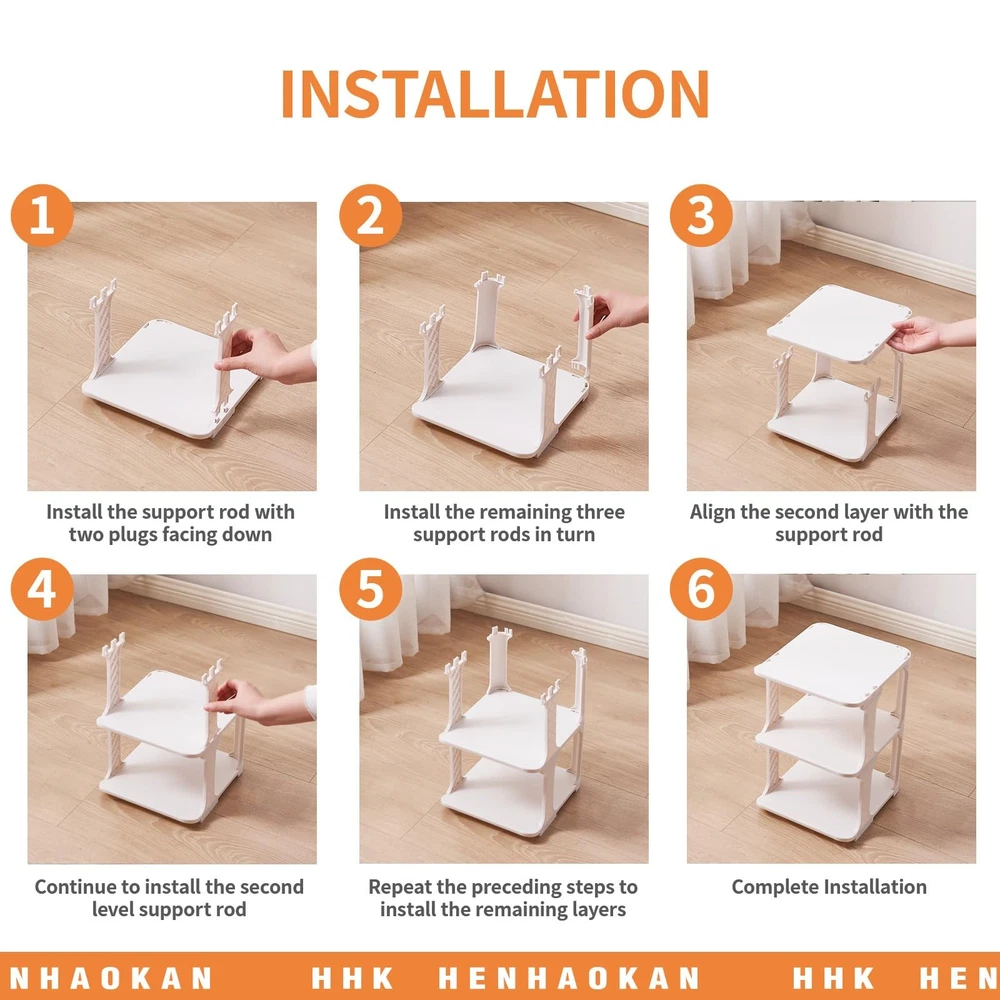 INSTALLATION

1

Install the support rod with two plugs facing down

2

Install the remaining three support rods in turn

3

Align the second layer with the support rod

4

Continue to install the second level support rod

5

Repeat the preceding steps to install the remaining layers

6

Complete Installation

NHAOKAN HHK HENHAOKAN HHK HEN