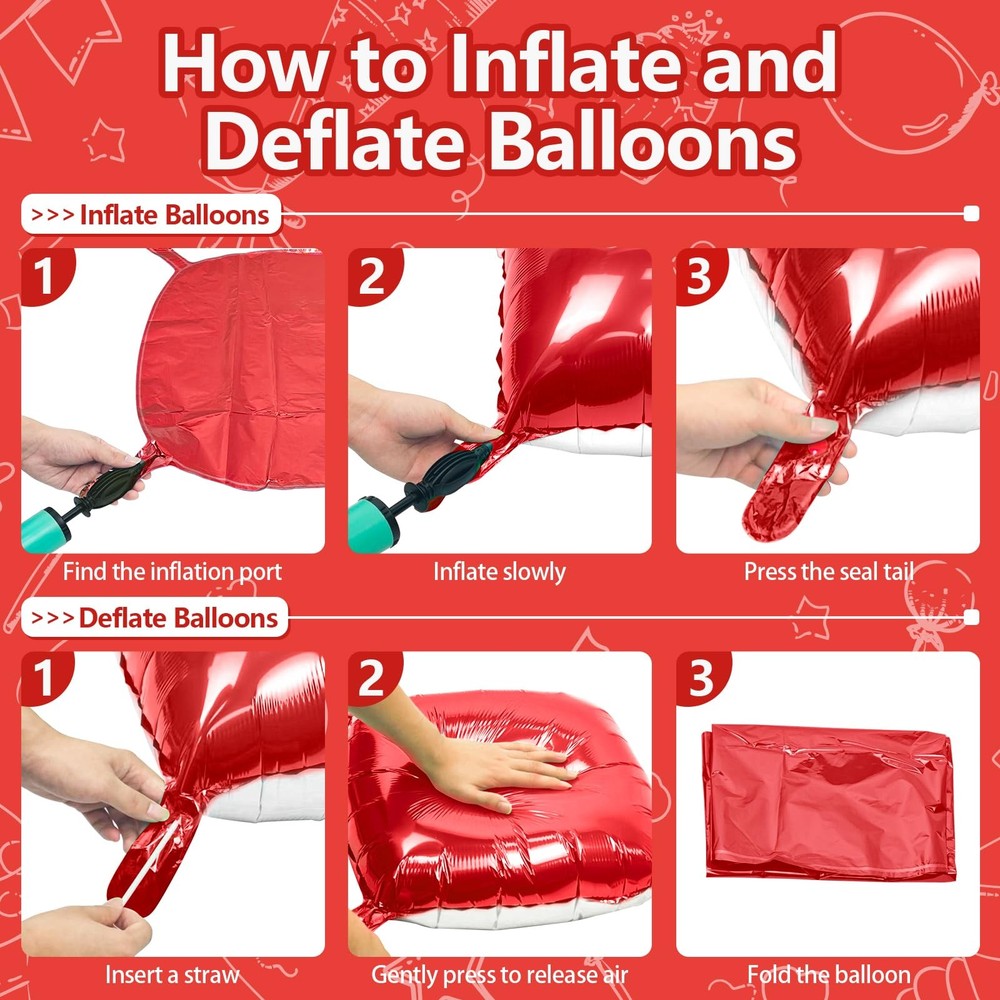 How to Inflate and Deflate Balloons

>>> Inflate Balloons

1

Find the inflation port

2

Inflate slowly

3

Press the seal tail

>>> Deflate Balloons

1

Insert a straw

2

Gently press to release air

3

Fold the balloon