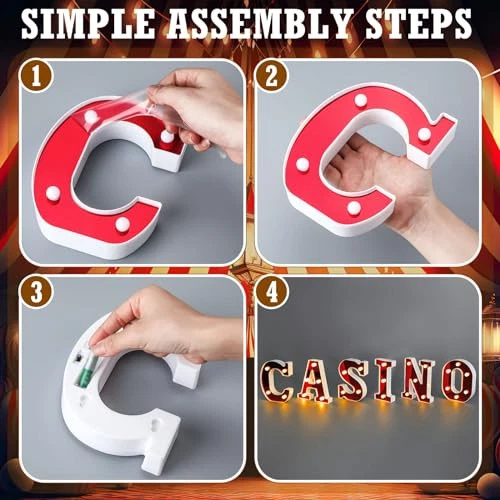 SIMPLE ASSEMBLY STEPS

1

2

3

4

CASINO