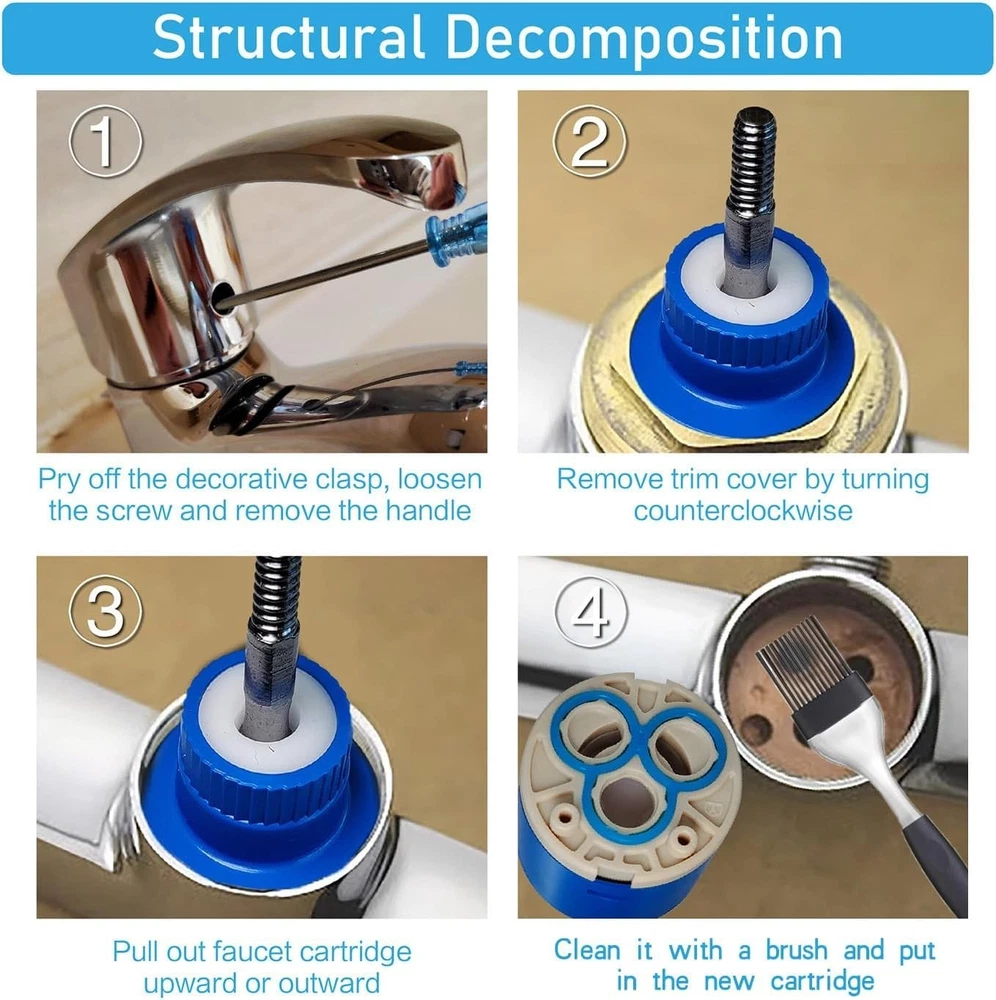 Structural Decomposition

①

Pry off the decorative clasp, loosen the screw and remove the handle

②

Remove trim cover by turning counterclockwise

③

Pull out faucet cartridge upward or outward

④

Clean it with a brush and put in the new cartridge