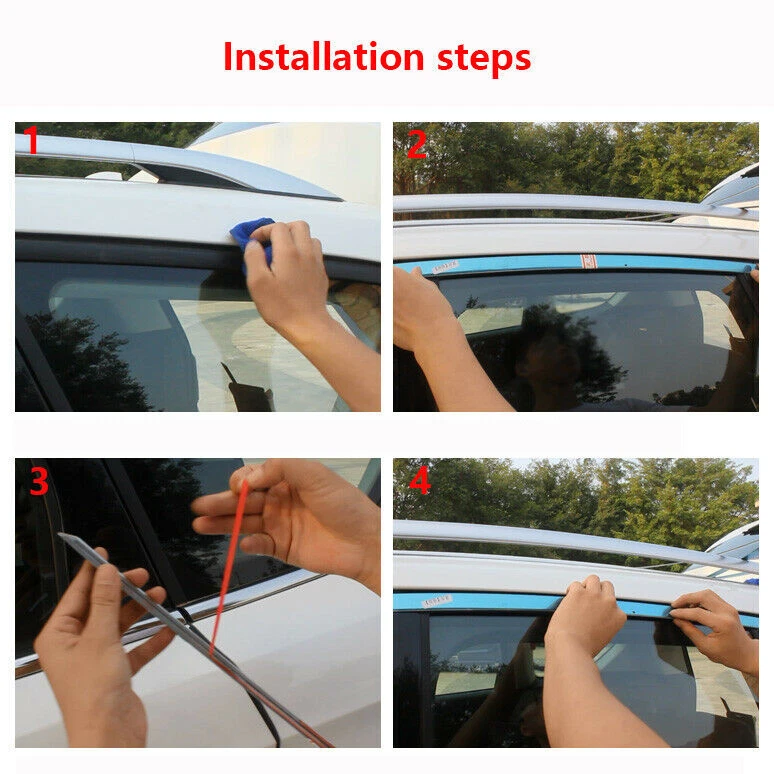 Installation steps

1

2

3

4