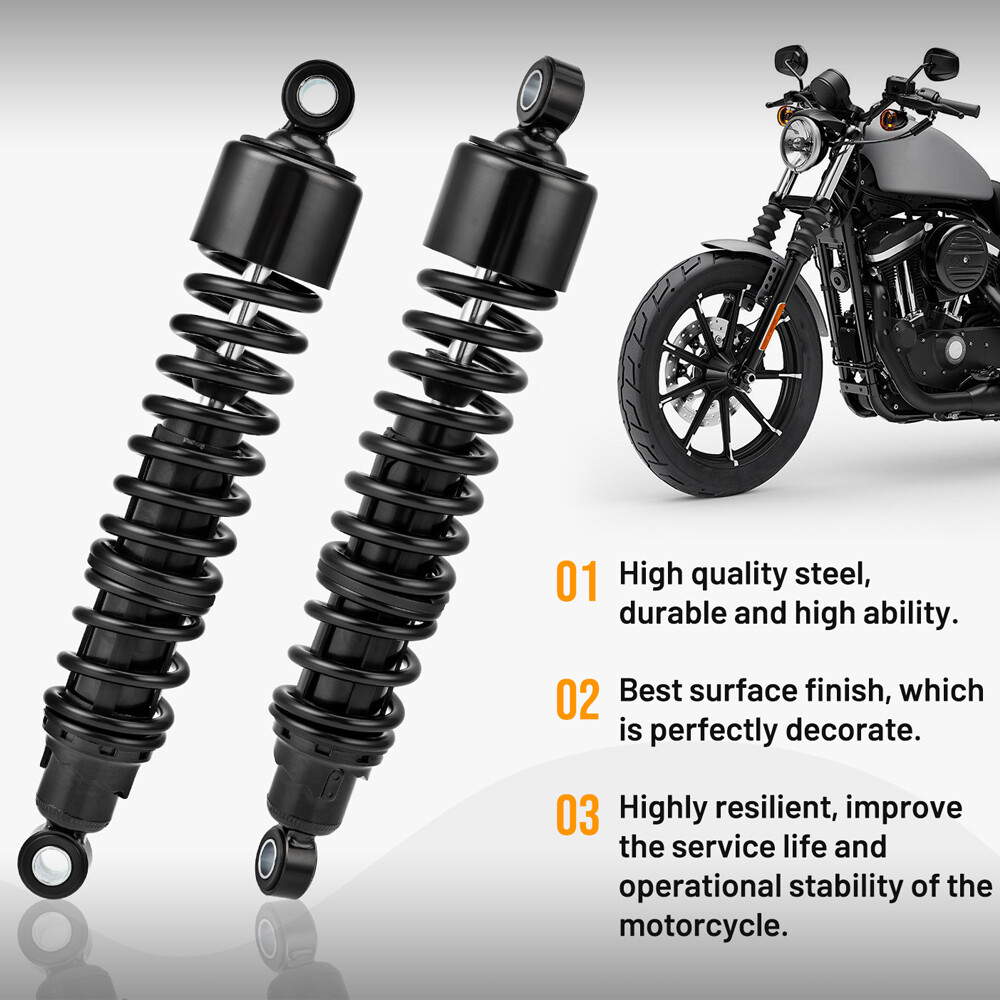 01 High quality steel, durable and high ability.

02 Best surface finish, which is perfectly decorate.

03 Highly resilient, improve the service life and operational stability of the motorcycle.