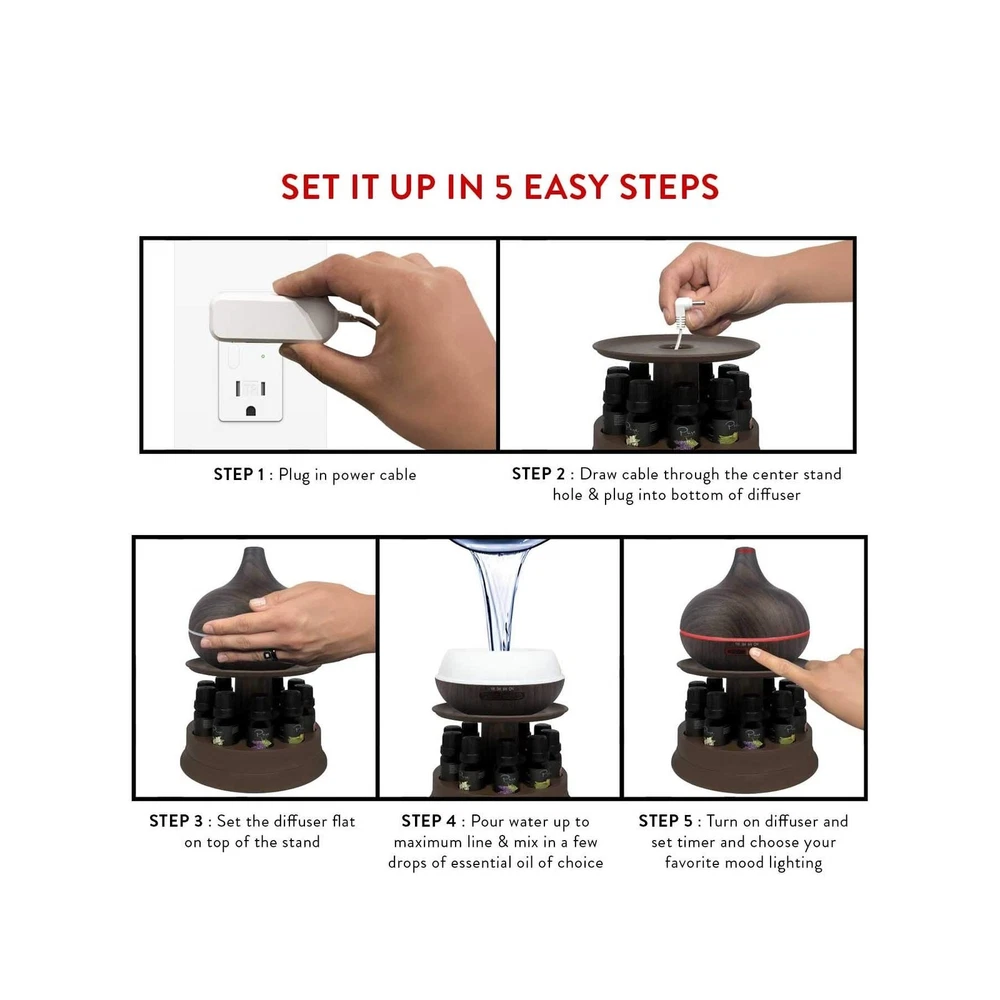 SET IT UP IN 5 EASY STEPS

STEP 1 : Plug in power cable

STEP 2 : Draw cable through the center stand hole & plug into bottom of diffuser

STEP 3 : Set the diffuser flat on top of the stand

STEP 4 : Pour water up to maximum line & mix in a few drops of essential oil of choice

STEP 5 : Turn on diffuser and set timer and choose your favorite mood lighting