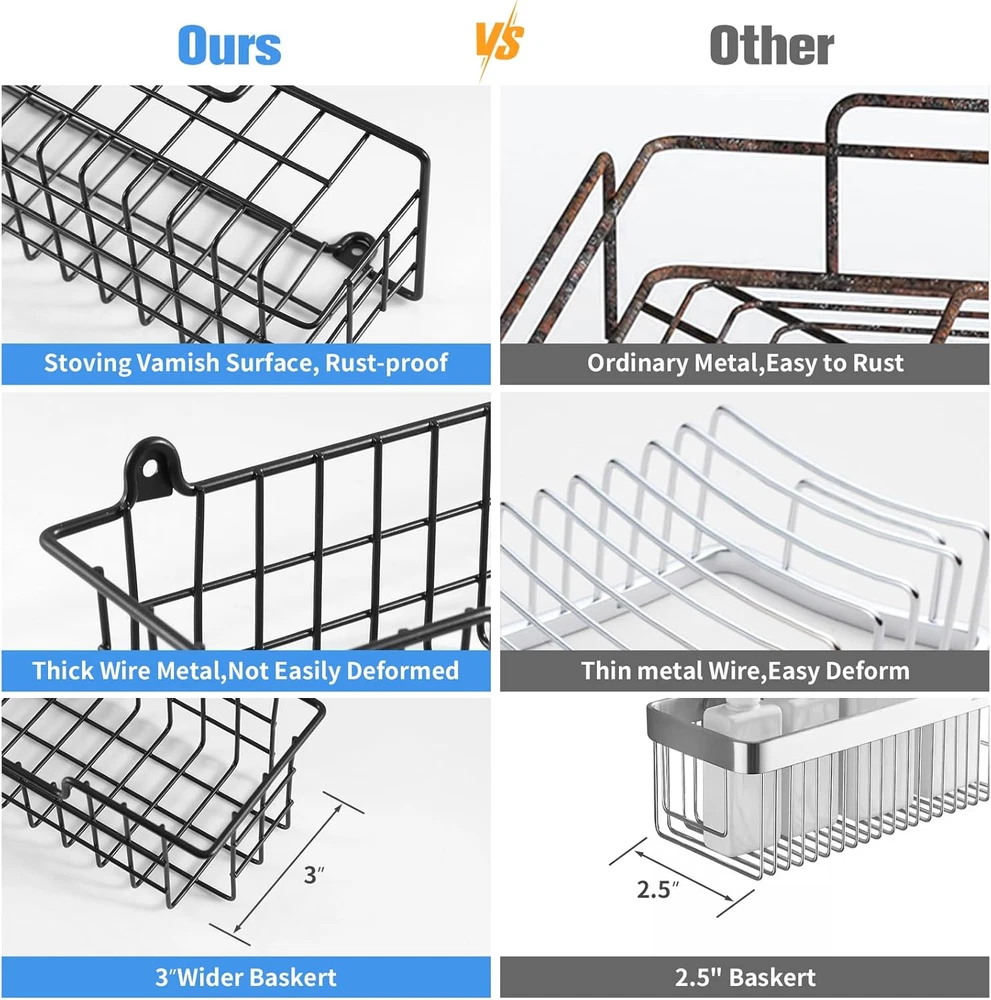 Ours VS Other

Stoving Vamish Surface, Rust-proof

Ordinary Metal,Easy to Rust

Thick Wire Metal,Not Easily Deformed

Thin metal Wire,Easy Deform

3″

2.5″

3″Wider Baskert

2.5" Baskert