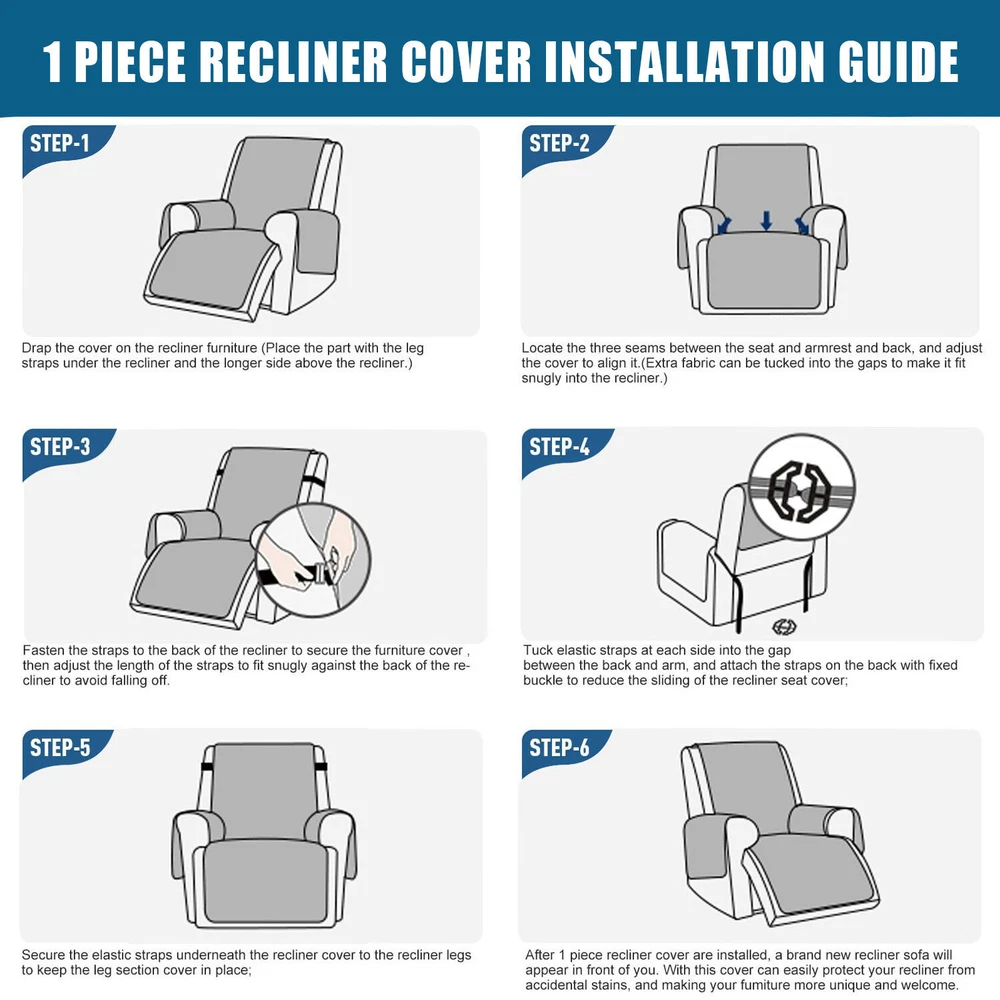 1 PIECE RECLINER COVER INSTALLATION GUIDE

STEP-1

Drap the cover on the recliner furniture (Place the part with the leg straps under the recliner and the longer side above the recliner.)

STEP-2

Locate the three seams between the seat and armrest and back, and adjust the cover to align it.(Extra fabric can be tucked into the gaps to make it fit snugly into the recliner.)

STEP-3

Fasten the straps to the back of the recliner to secure the furniture cover , then adjust the length of the straps to fit snugly against the back of the recliner to avoid falling off.

STEP-4

Tuck elastic straps at each side into the gap between the back and arm, and attach the straps on the back with fixed buckle to reduce the sliding of the recliner seat cover;

STEP-5

Secure the elastic straps underneath the recliner cover to the recliner legs to keep the leg section cover in place;

STEP-6

After 1 piece recliner cover are installed, a brand new recliner sofa will appear in front of you. With this cover can easily protect your recliner from accidental stains, and making your furniture more unique and welcome.