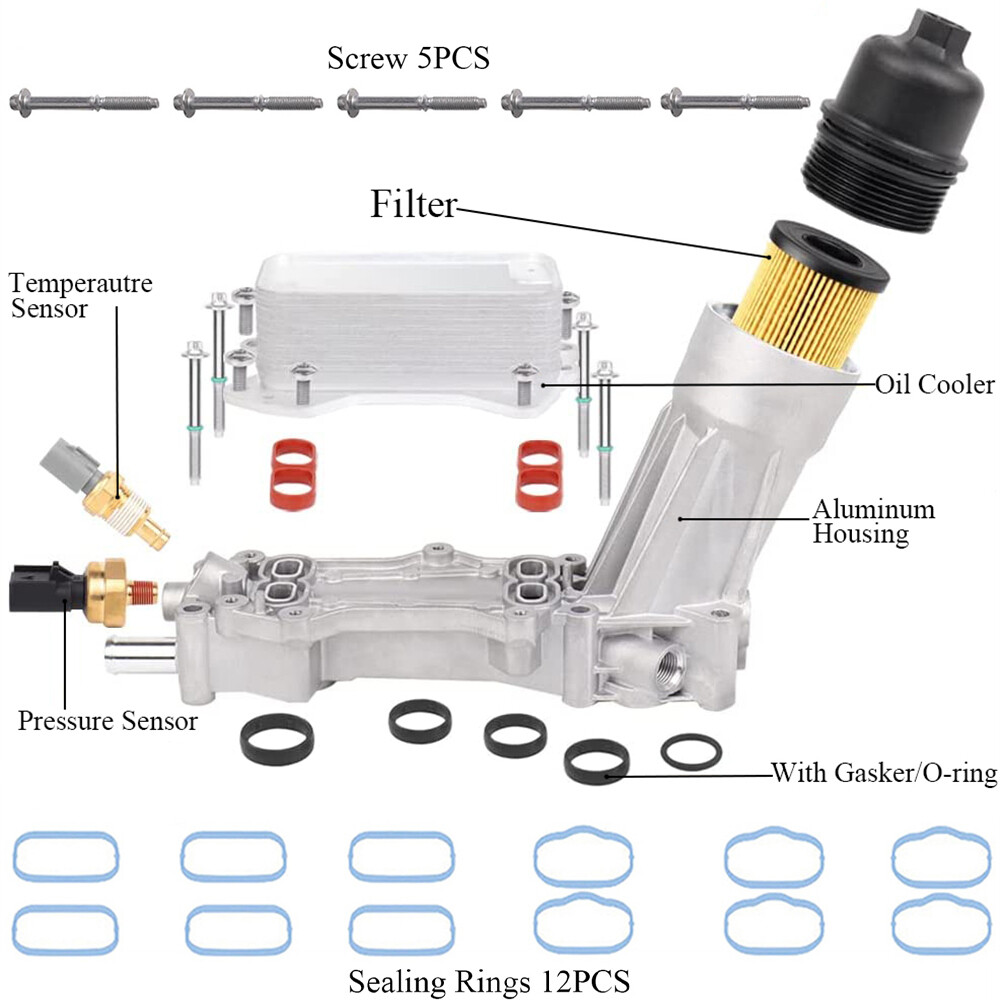 Screw 5PCS

Filter

Temperautre Sensor

Oil Cooler

Aluminum Housing

Pressure Sensor

With Gasker/O-ring

Sealing Rings 12PCS