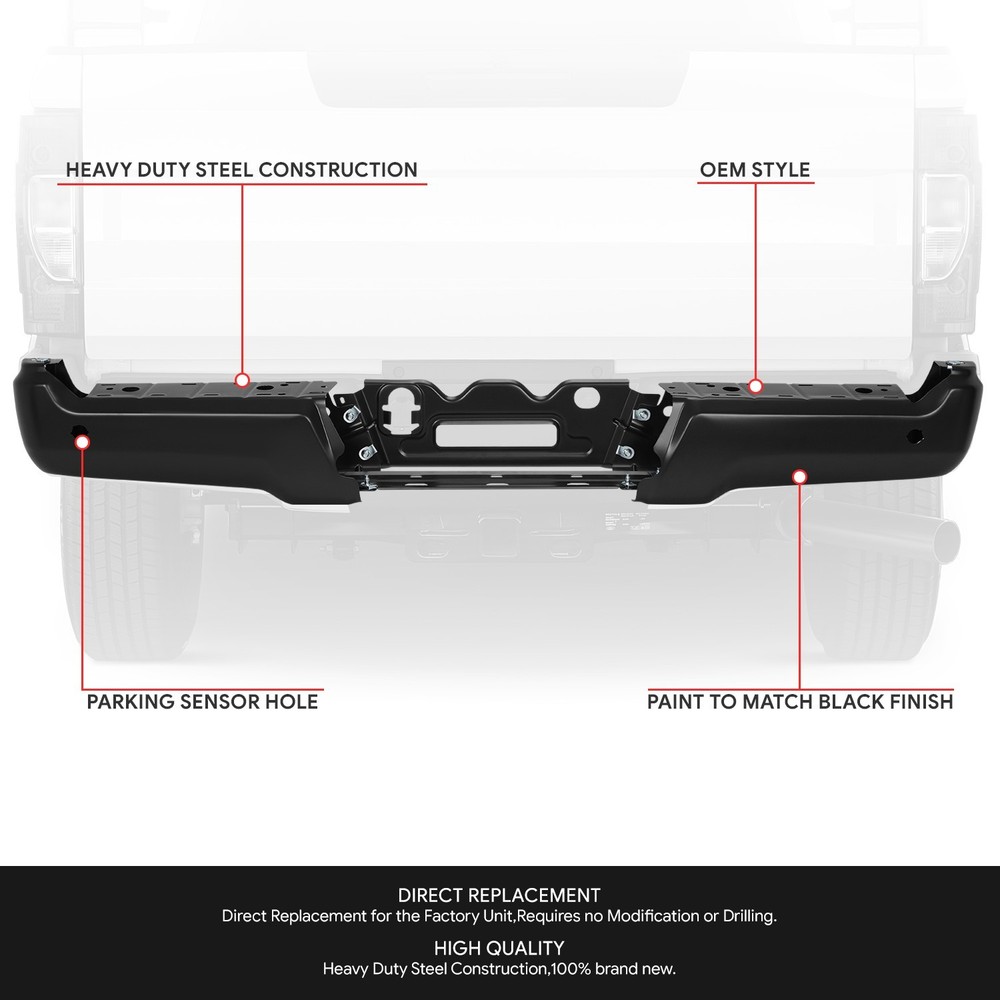 HEAVY DUTY STEEL CONSTRUCTION

OEM STYLE

PARKING SENSOR HOLE

PAINT TO MATCH BLACK FINISH

DIRECT REPLACEMENT
Direct Replacement for the Factory Unit,Requires no Modification or Drilling.

HIGH QUALITY
Heavy Duty Steel Construction,100% brand new.