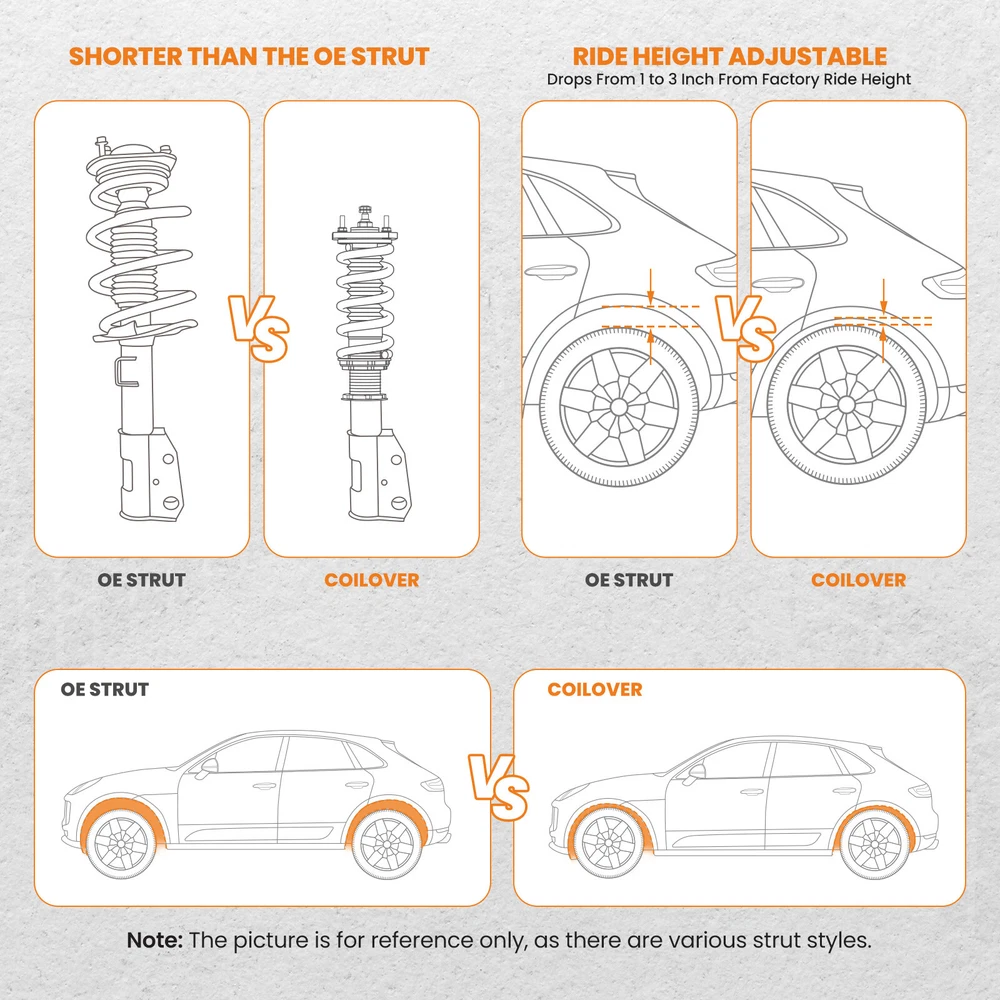 SHORTER THAN THE OE STRUT

VS

OE STRUT

COILOVER

RIDE HEIGHT ADJUSTABLE
Drops From 1 to 3 Inch From Factory Ride Height

VS

OE STRUT

COILOVER

OE STRUT

VS

COILOVER

Note: The picture is for reference only, as there are various strut styles.