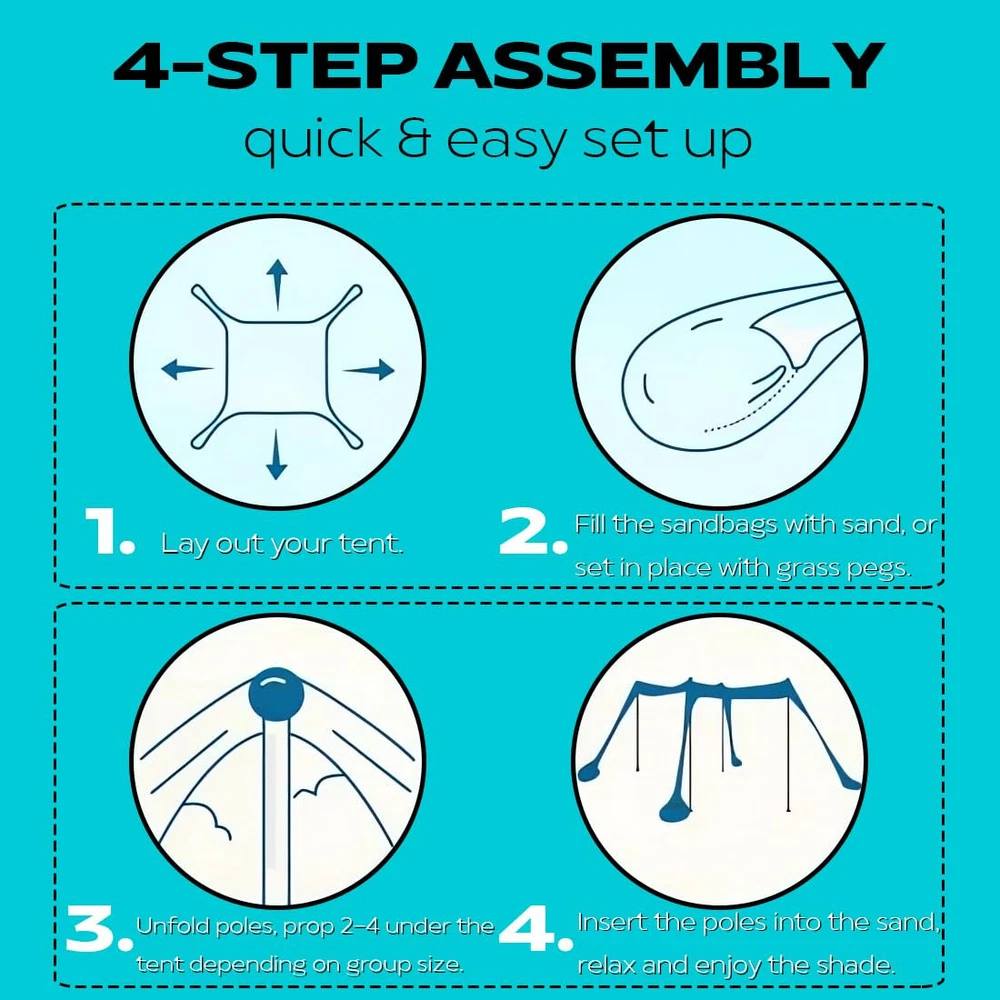 4-STEP ASSEMBLY
quick & easy set up

1. Lay out your tent.

2. Fill the sandbags with sand, or set in place with grass pegs.

3. Unfold poles, prop 2–4 under the tent depending on group size.

4. Insert the poles into the sand, relax and enjoy the shade.