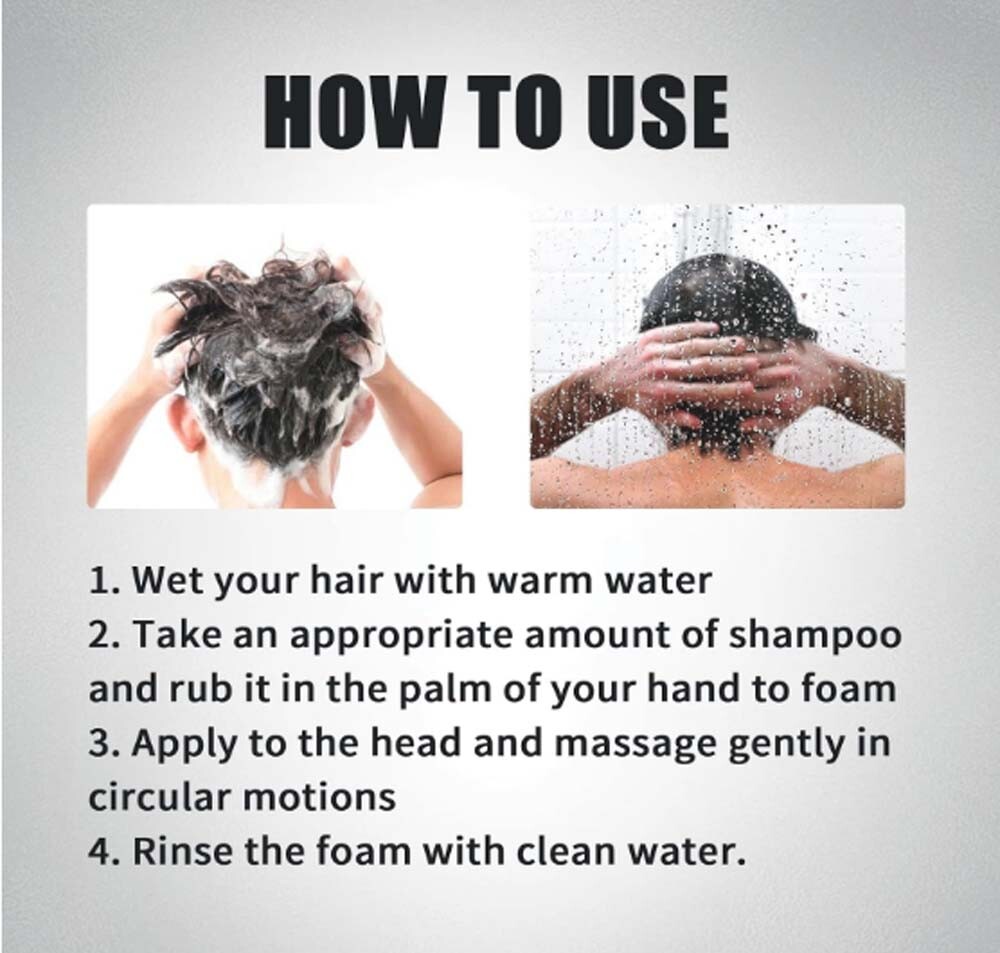 HOW TO USE

1. Wet your hair with warm water
2. Take an appropriate amount of shampoo and rub it in the palm of your hand to foam
3. Apply to the head and massage gently in circular motions
4. Rinse the foam with clean water.