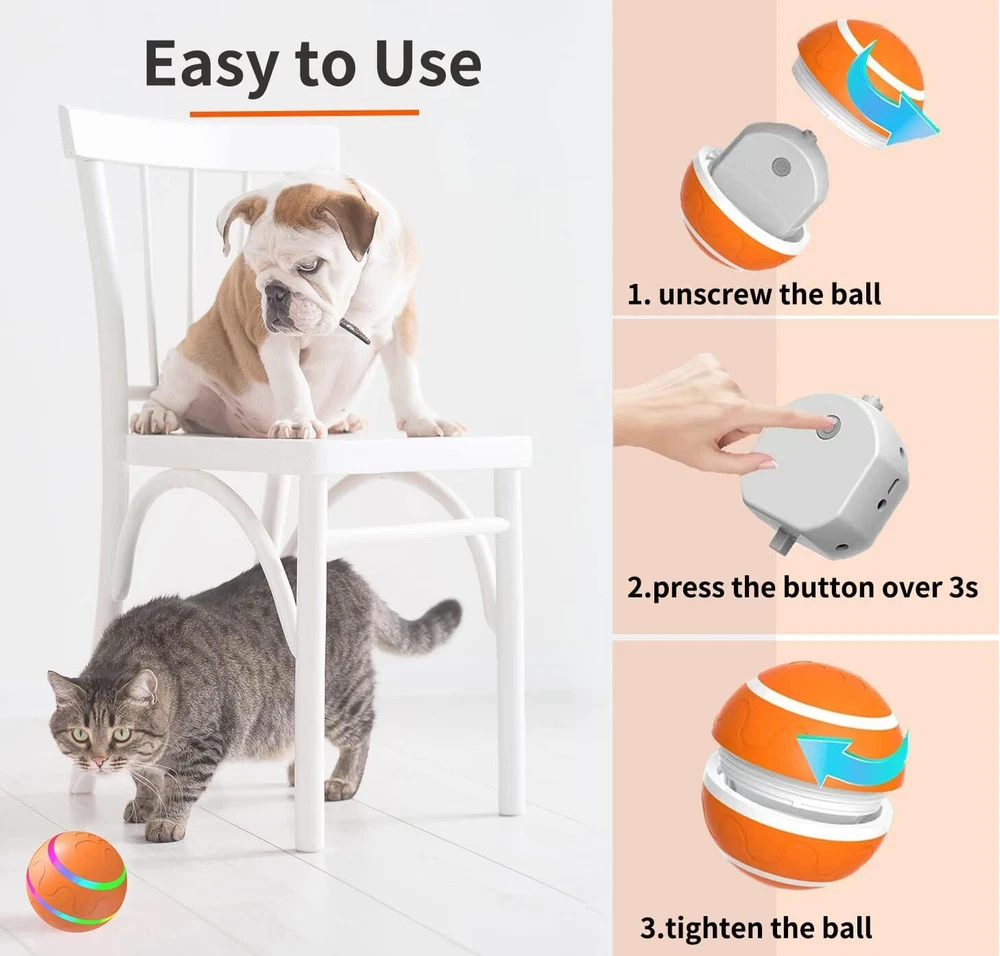 Easy to Use

1. unscrew the ball

2.press the button over 3s

3.tighten the ball