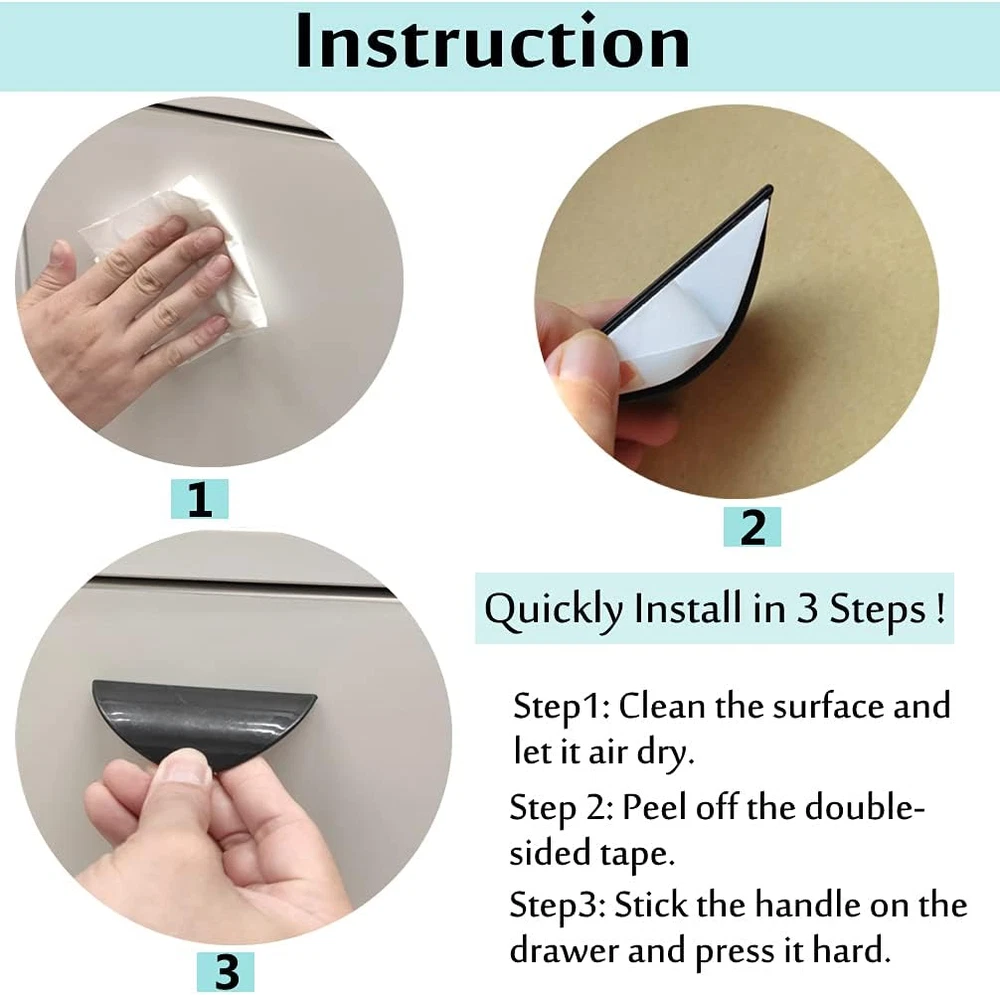 Instruction

1

2

3

Quickly Install in 3 Steps !

Step1: Clean the surface and let it air dry.

Step 2: Peel off the double-sided tape.

Step3: Stick the handle on the drawer and press it hard.