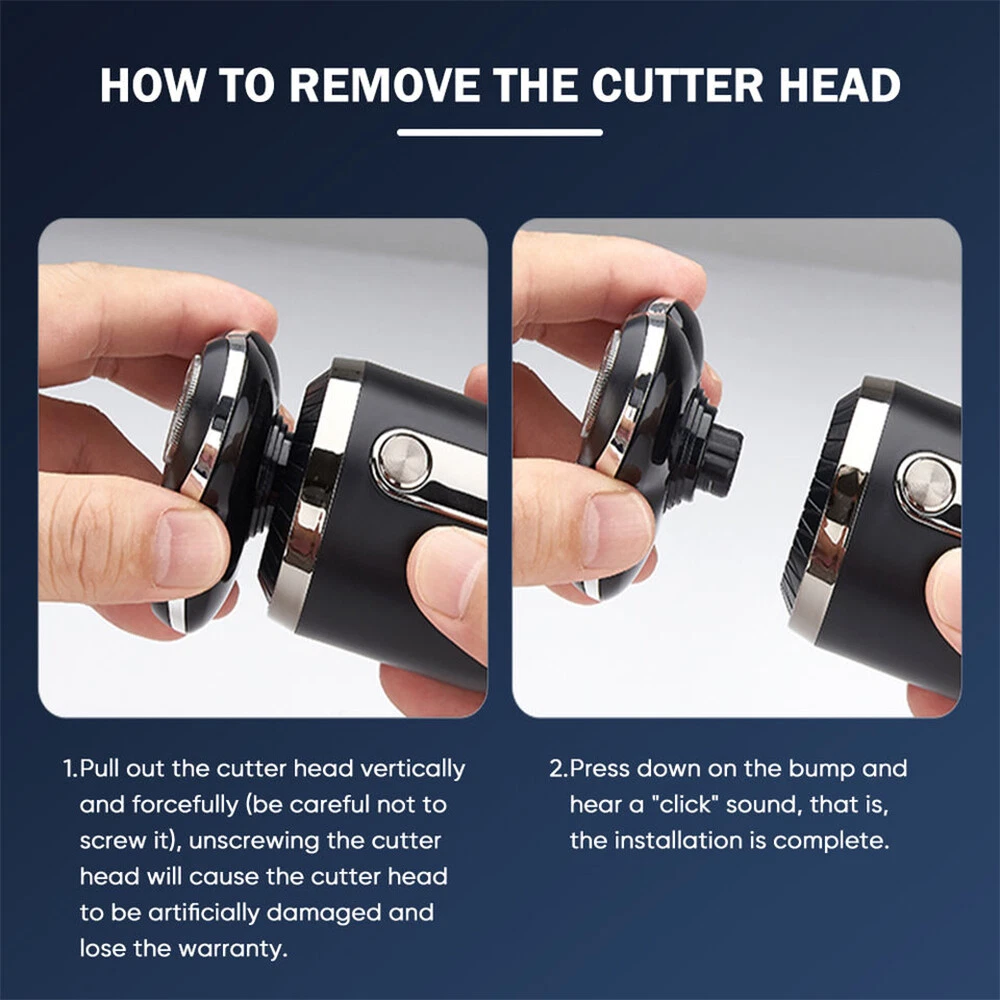 HOW TO REMOVE THE CUTTER HEAD

1.Pull out the cutter head vertically and forcefully (be careful not to screw it), unscrewing the cutter head will cause the cutter head to be artificially damaged and lose the warranty.

2.Press down on the bump and hear a "click" sound, that is, the installation is complete.