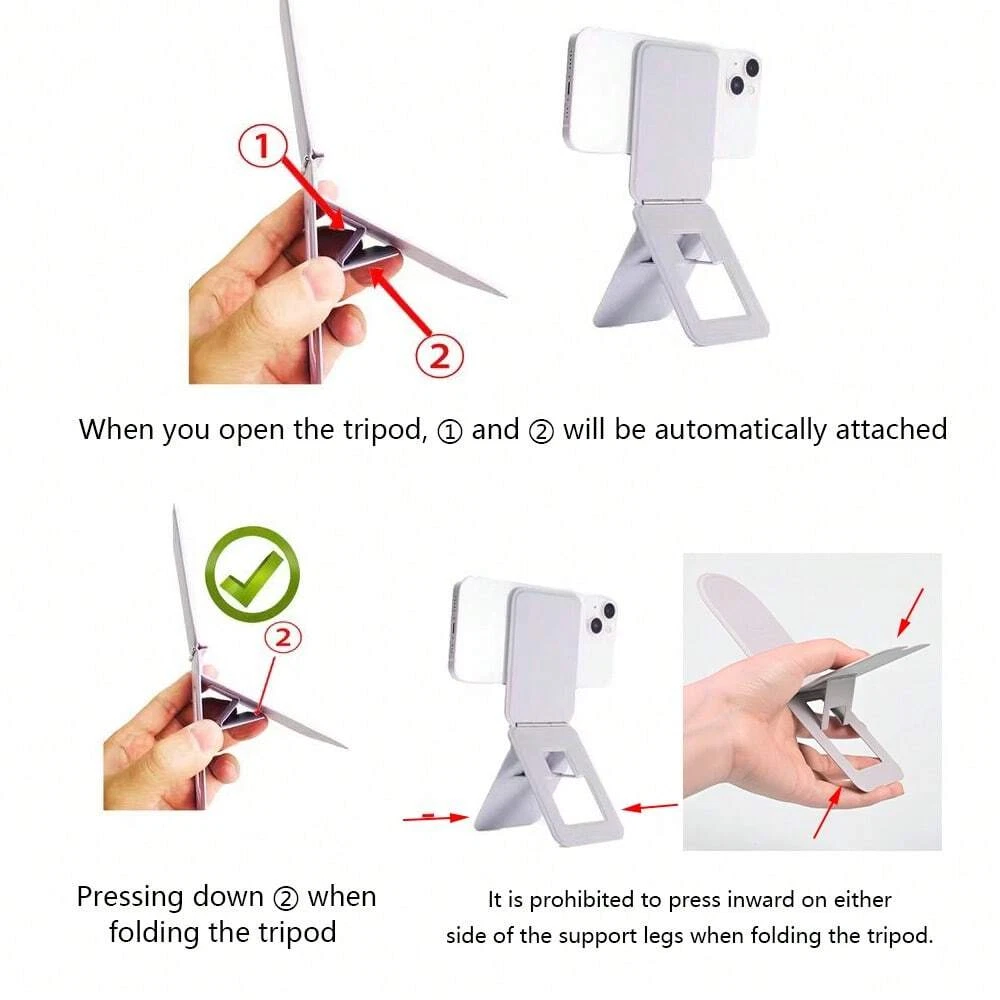 1

2

When you open the tripod, ① and ② will be automatically attached

2

Pressing down ② when folding the tripod

It is prohibited to press inward on either side of the support legs when folding the tripod.