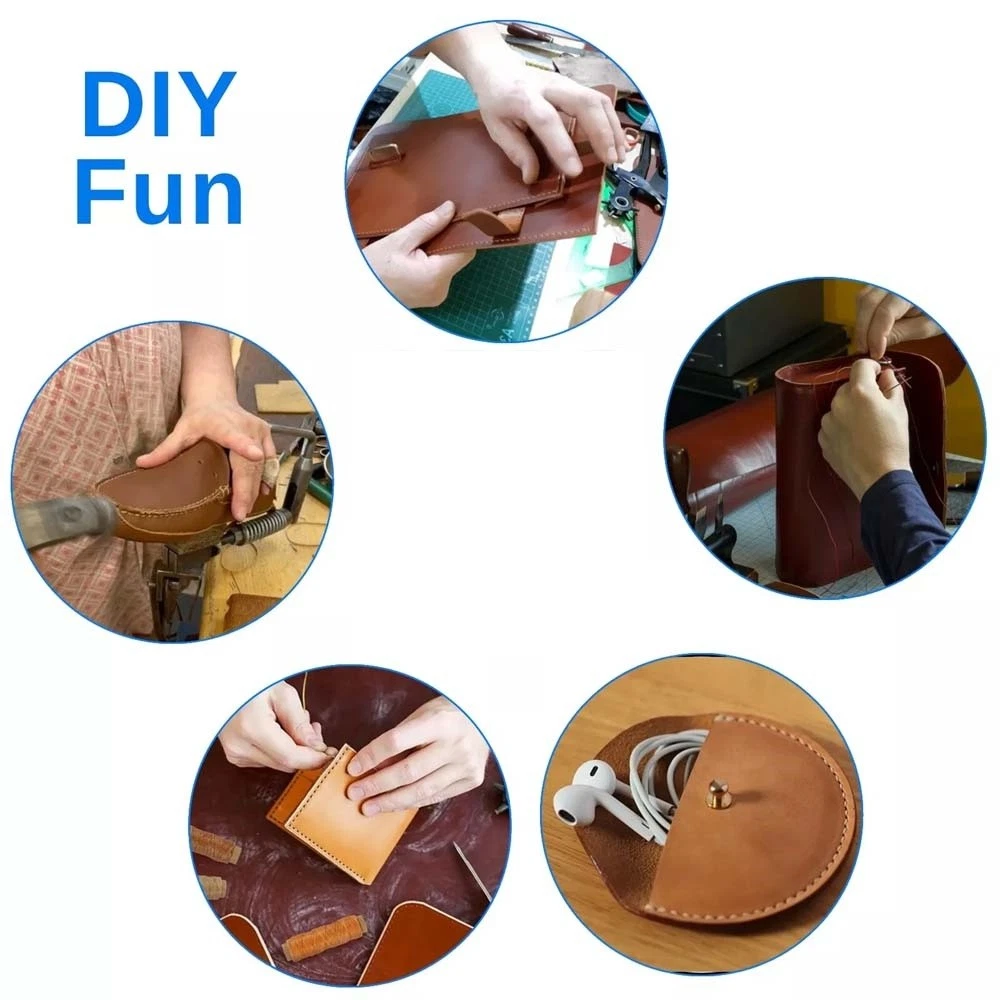 DIY
Fun