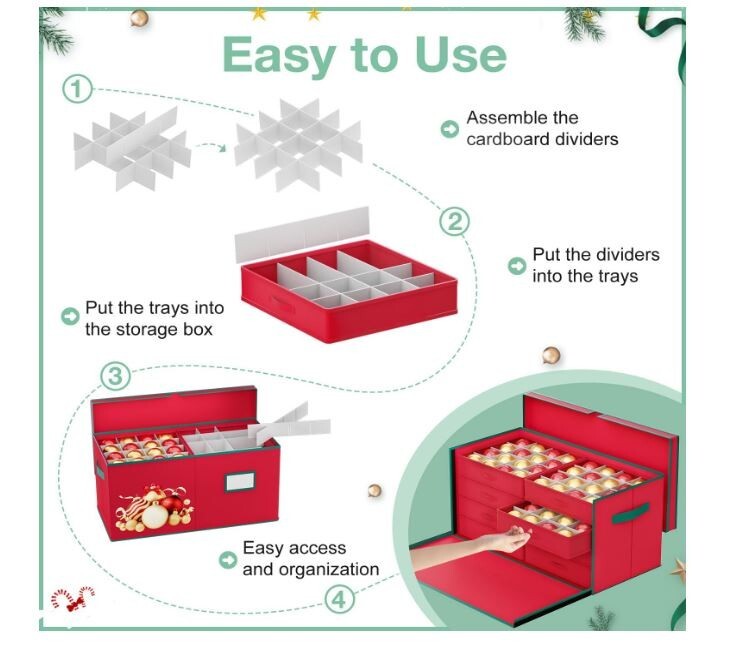 Easy to Use

1

Assemble the cardboard dividers

2

Put the dividers into the trays

Put the trays into the storage box

3

Easy access and organization

4